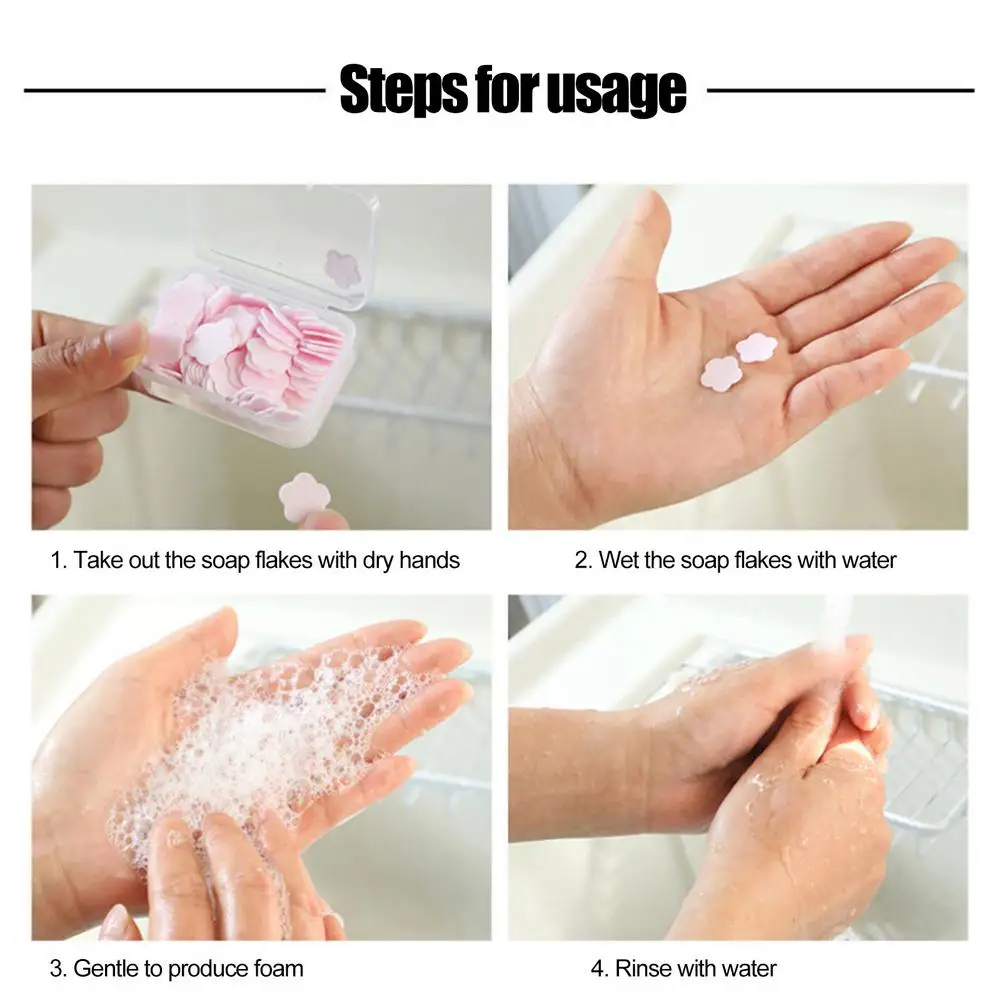 Steps for usage

1. Take out the soap flakes with dry hands

2. Wet the soap flakes with water

3. Gentle to produce foam

4. Rinse with water