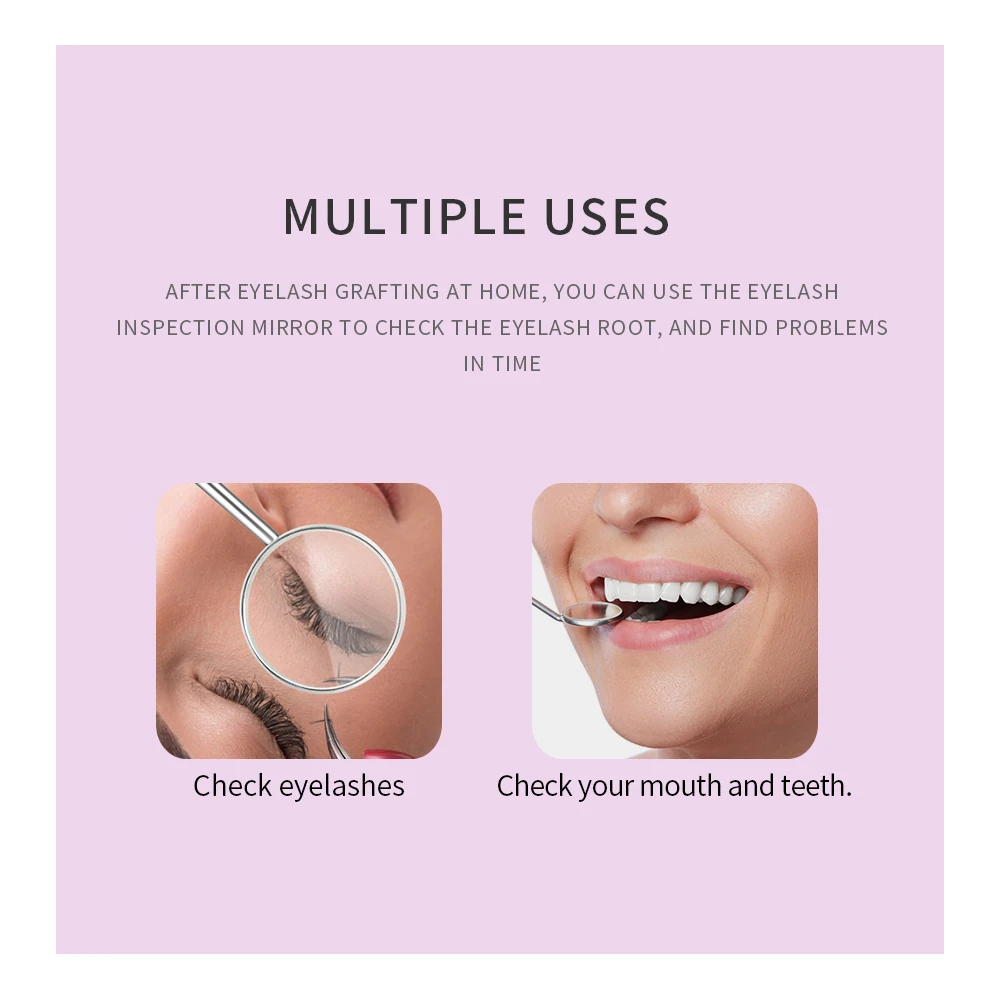 MULTIPLE USES

AFTER EYELASH GRAFTING AT HOME, YOU CAN USE THE EYELASH INSPECTION MIRROR TO CHECK THE EYELASH ROOT, AND FIND PROBLEMS IN TIME

Check eyelashes

Check your mouth and teeth.