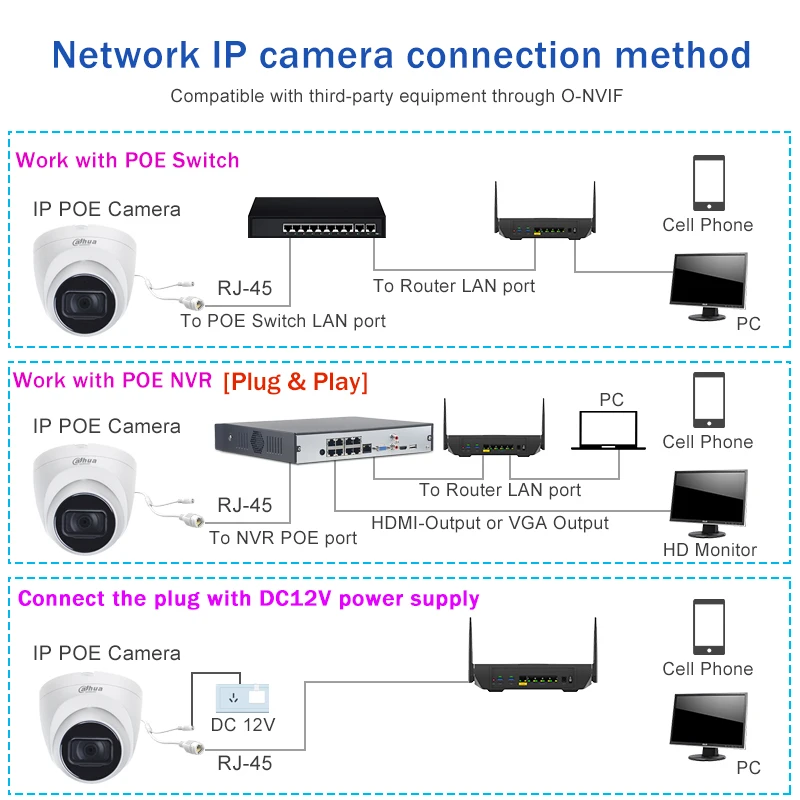 Network IP camera connection method

Compatible with third-party equipment through O-NVIF

Work with POE Switch

IP POE Camera

alhua

RJ-45

To POE Switch LAN port

To Router LAN port

Cell Phone

PC

Work with POE NVR [Plug & Play]

IP POE Camera

alhua

RJ-45

To NVR POE port

To Router LAN port

HDMI-Output or VGA Output

PC

Cell Phone

HD Monitor

Connect the plug with DC12V power supply

IP POE Camera

alhua

DC 12V

RJ-45

Cell Phone

PC