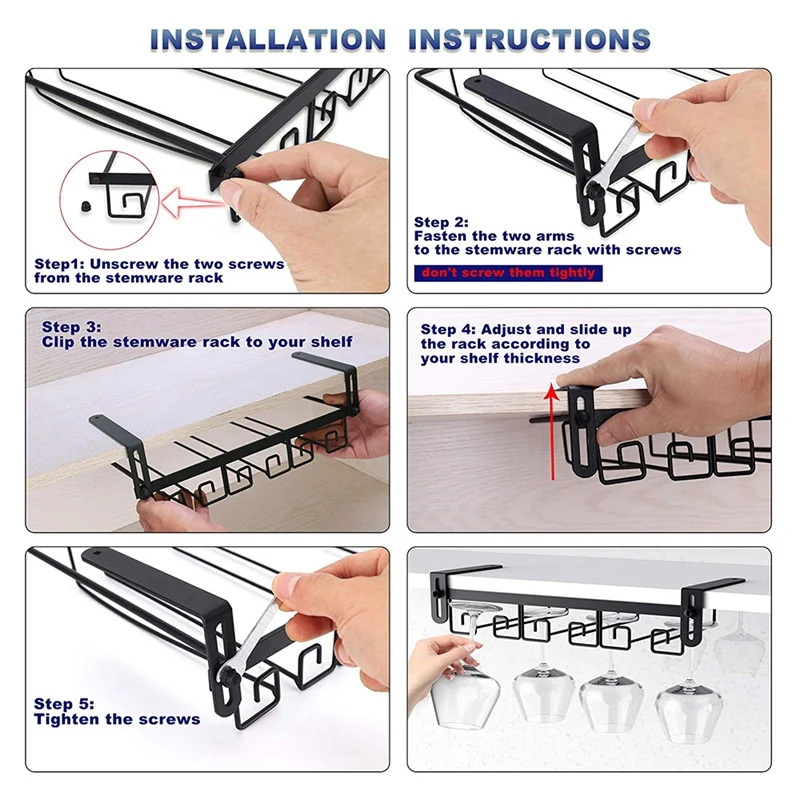 INSTALLATION INSTRUCTIONS

Step1: Unscrew the two screws from the stemware rack

Step 2: Fasten the two arms to the stemware rack with screws

don't screw them tightly

Step 3: Clip the stemware rack to your shelf

Step 4: Adjust and slide up the rack according to your shelf thickness

Step 5: Tighten the screws