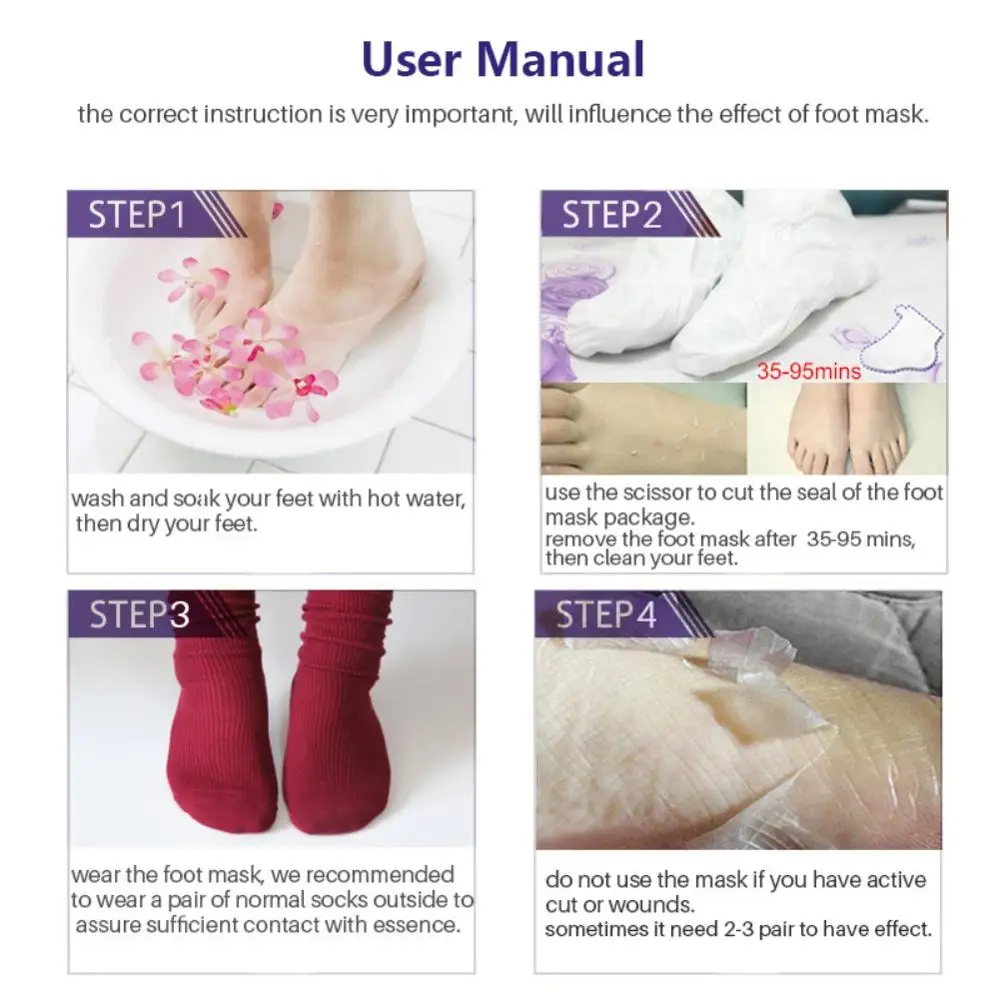 User Manual

the correct instruction is very important, will influence the effect of foot mask.

STEP1

wash and soak your feet with hot water, then dry your feet.

STEP2

35-95mins

use the scissor to cut the seal of the foot mask package.
remove the foot mask after 35-95 mins, then clean your feet.

STEP3

wear the foot mask, we recommended to wear a pair of normal socks outside to assure sufficient contact with essence.

STEP4

do not use the mask if you have active cut or wounds.
sometimes it need 2-3 pair to have effect.