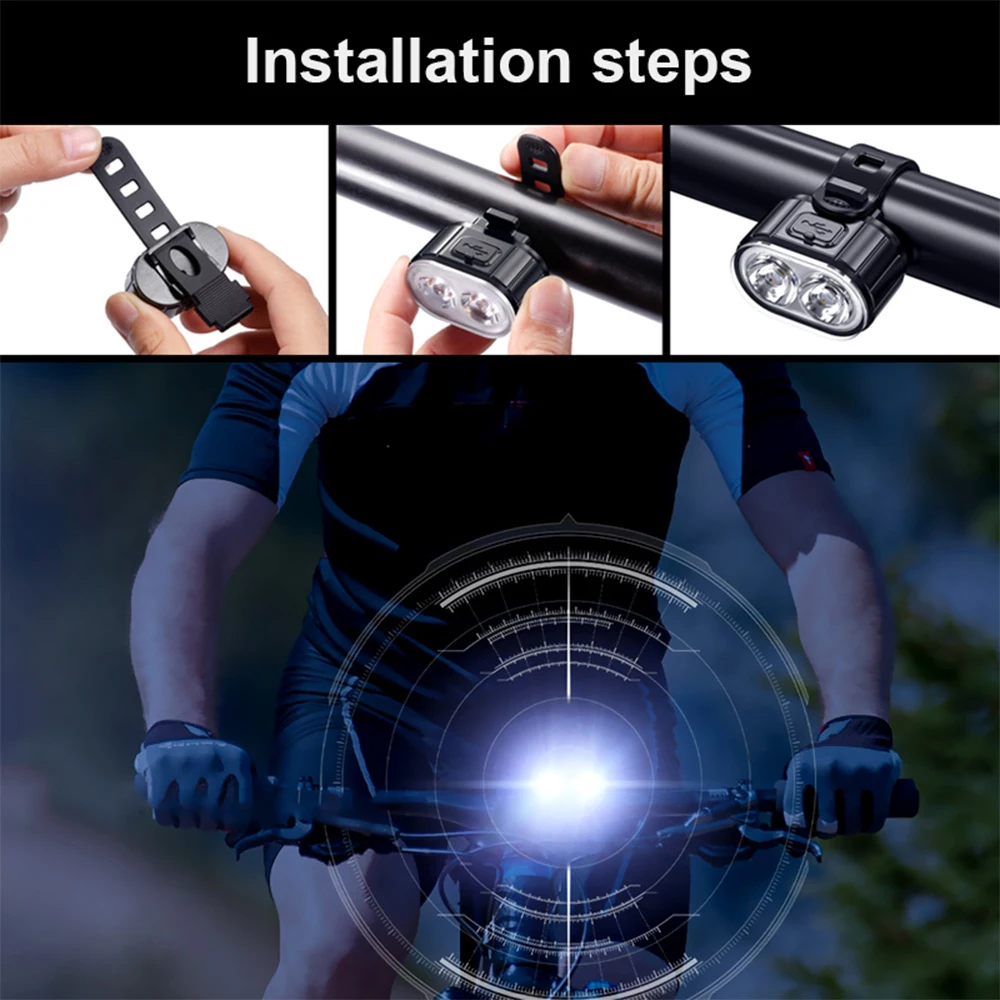 Installation steps