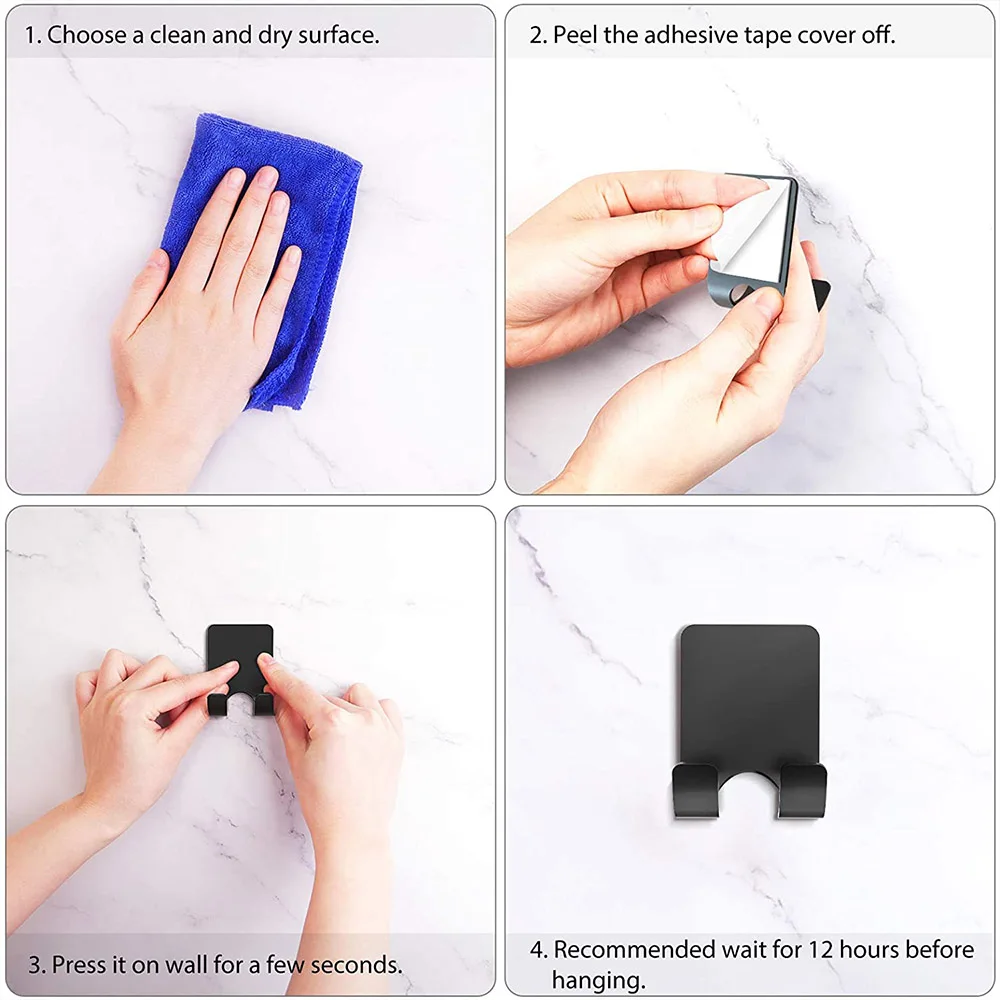 1. Choose a clean and dry surface.

2. Peel the adhesive tape cover off.

3. Press it on wall for a few seconds.

4. Recommended wait for 12 hours before hanging.