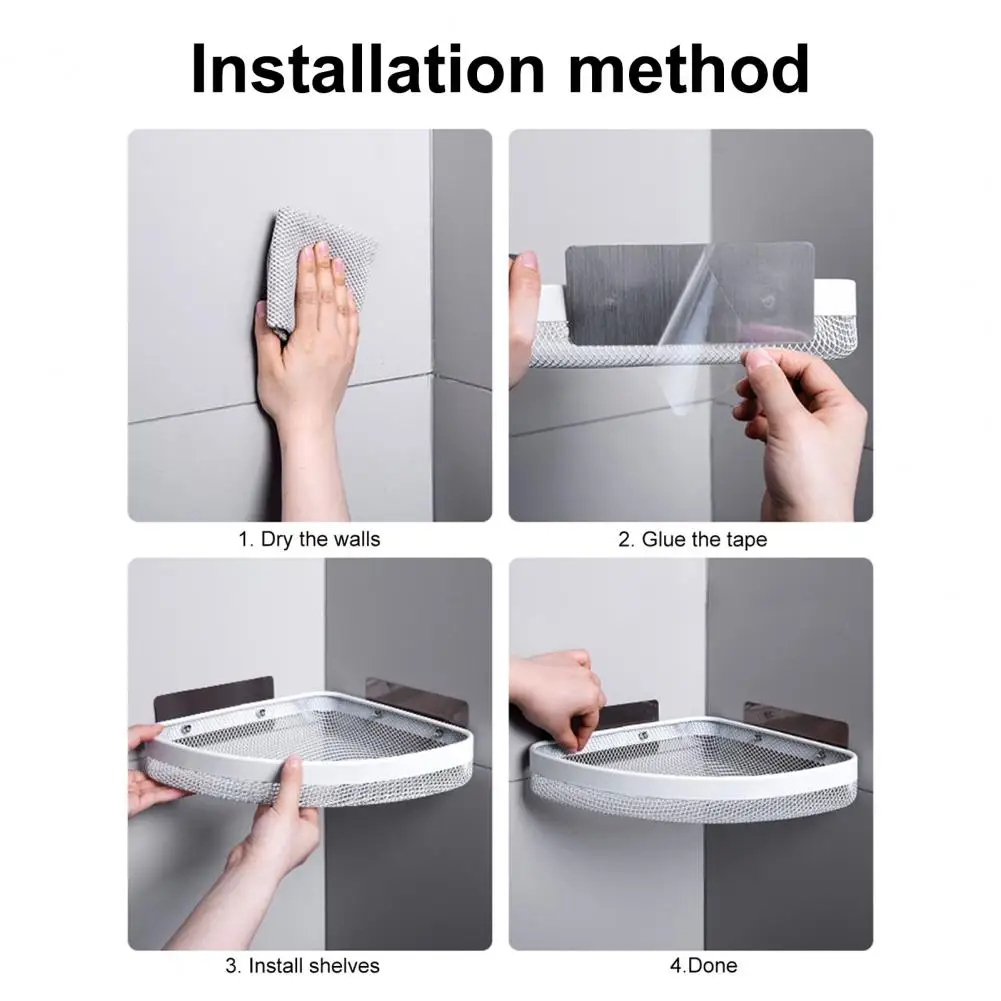 Installation method

1. Dry the walls

2. Glue the tape

3. Install shelves

4.Done