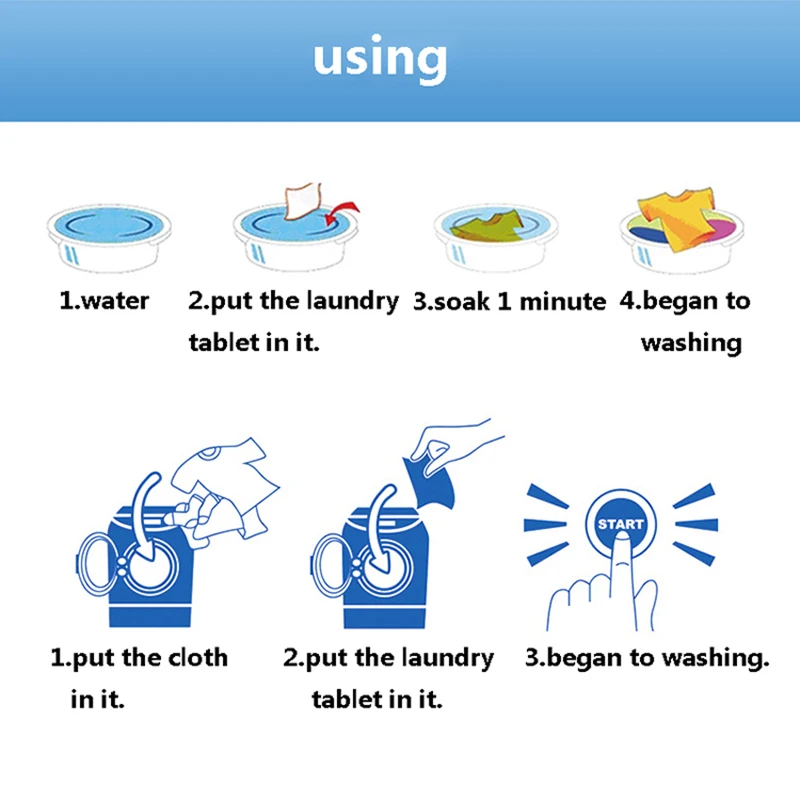 using

1.water

2.put the laundry tablet in it.

3.soak 1 minute

4.began to washing

START

1.put the cloth in it.

2.put the laundry tablet in it.

3.began to washing.