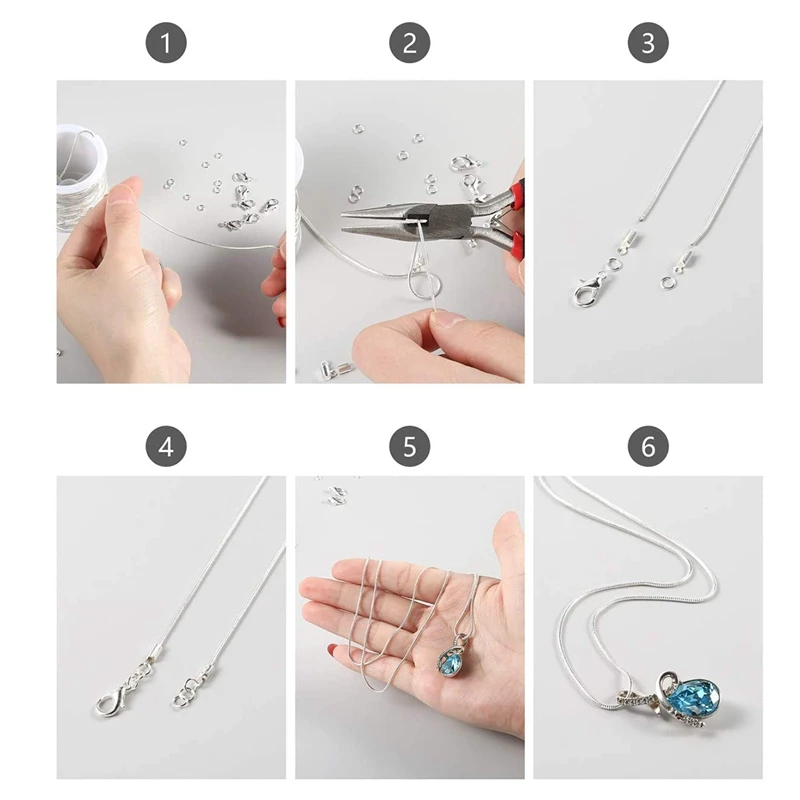 1
2
3
4
5
6