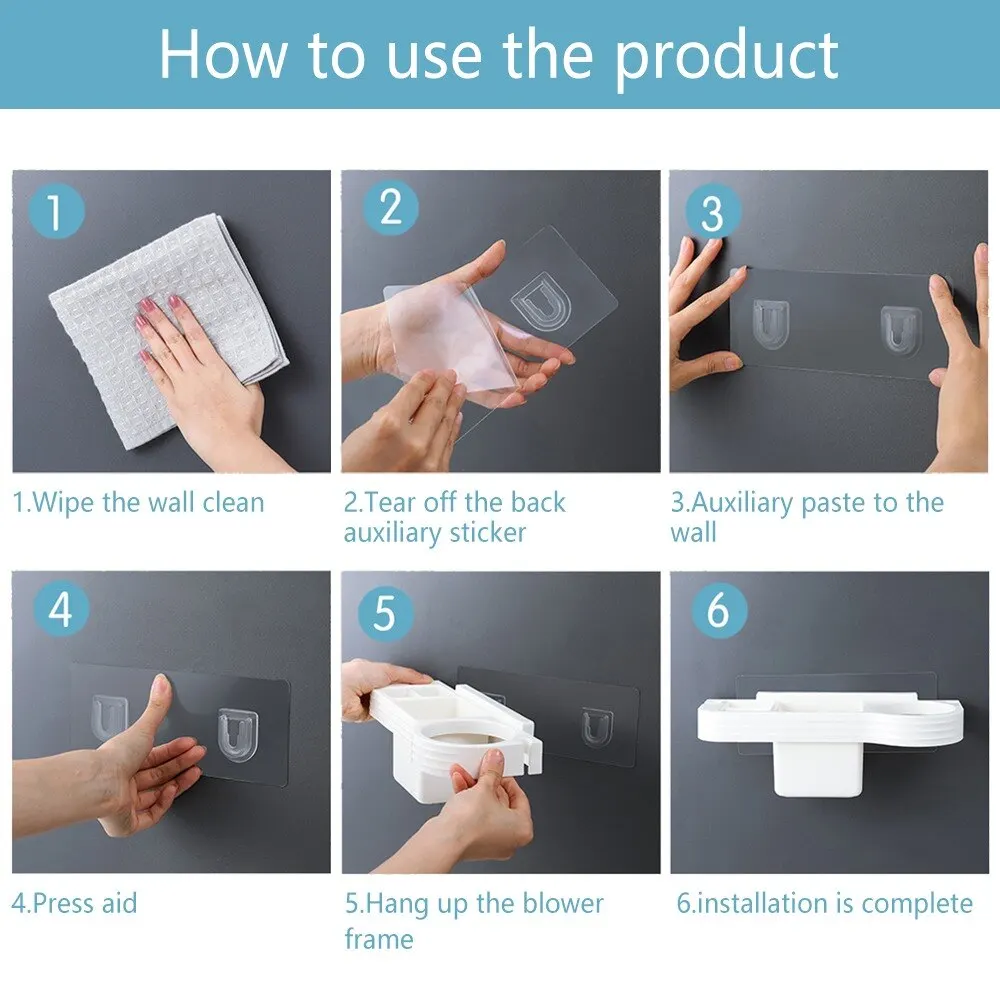 How to use the product

1

1.Wipe the wall clean

2

2.Tear off the back auxiliary sticker

3

3.Auxiliary paste to the wall

4

4.Press aid

5

5.Hang up the blower frame

6

6.installation is complete