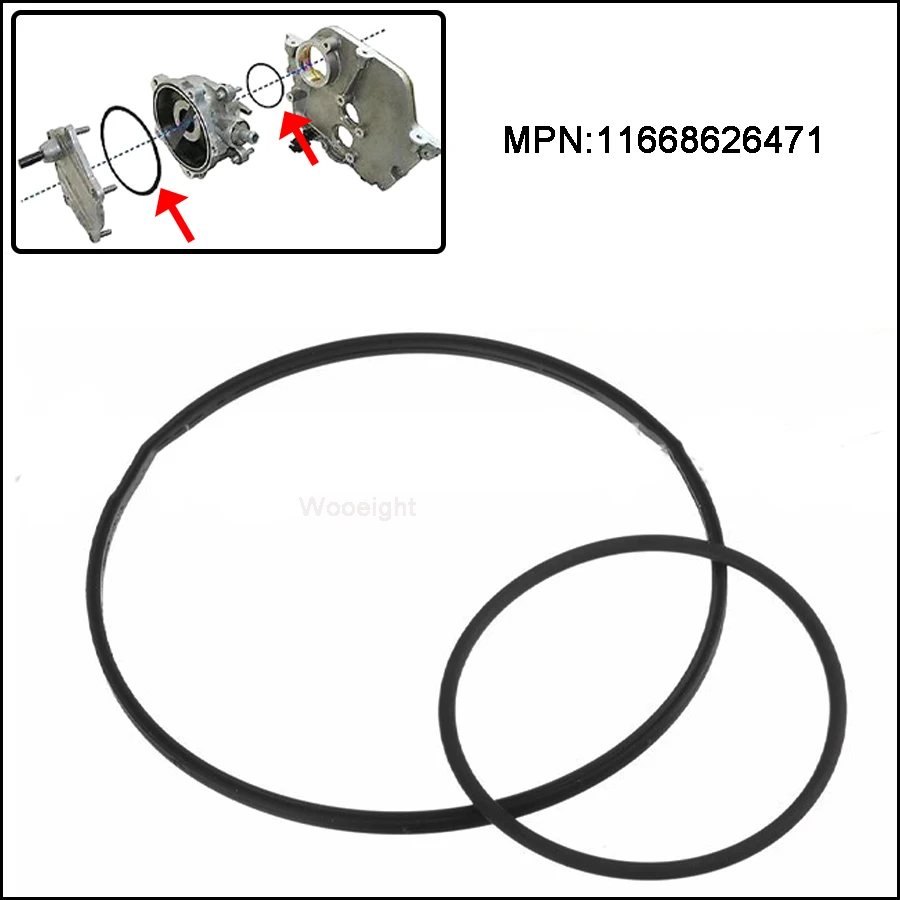 MPN:11668626471

Wooeight