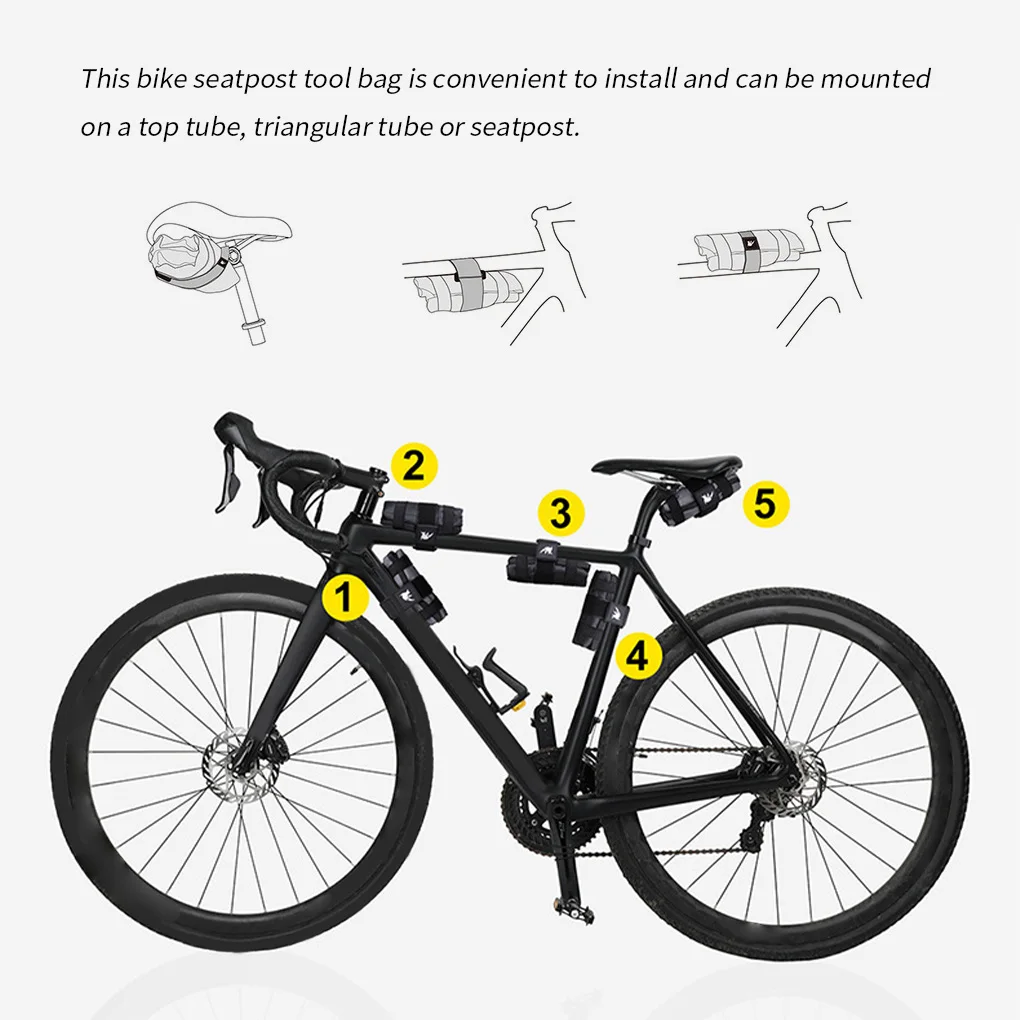 This bike seatpost tool bag is convenient to install and can be mounted on a top tube, triangular tube or seatpost.

2

3

5

1

4