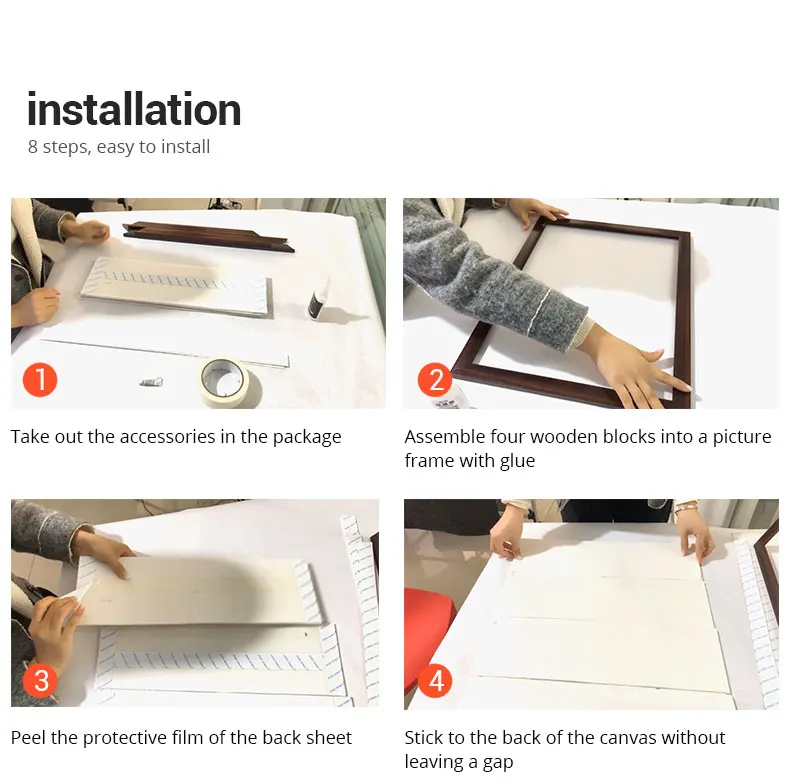 installation
8 steps, easy to install

1

Take out the accessories in the package

2

Assemble four wooden blocks into a picture frame with glue

3

Peel the protective film of the back sheet

4

Stick to the back of the canvas without leaving a gap