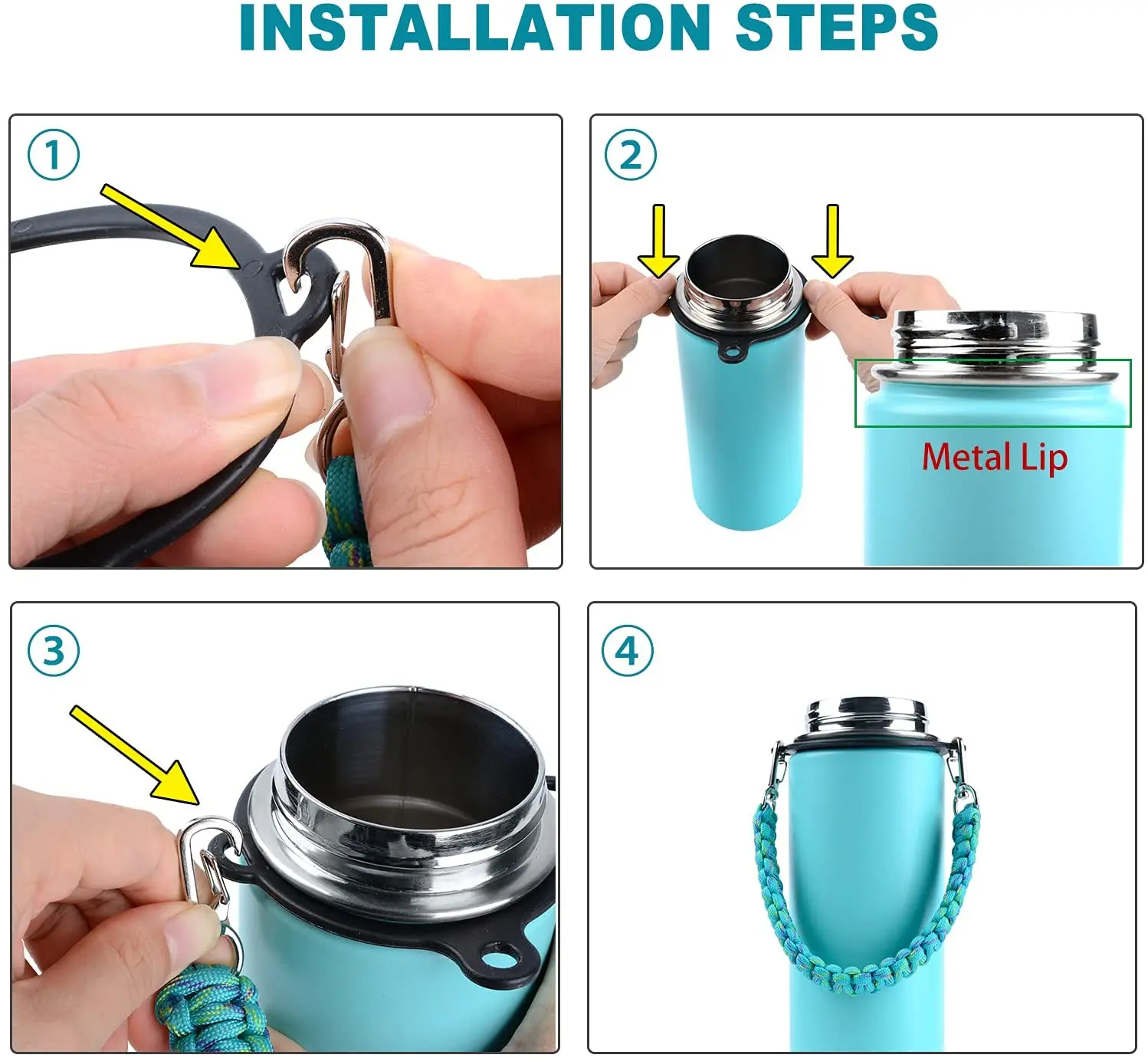 INSTALLATION STEPS

①

②

Metal Lip

③

④