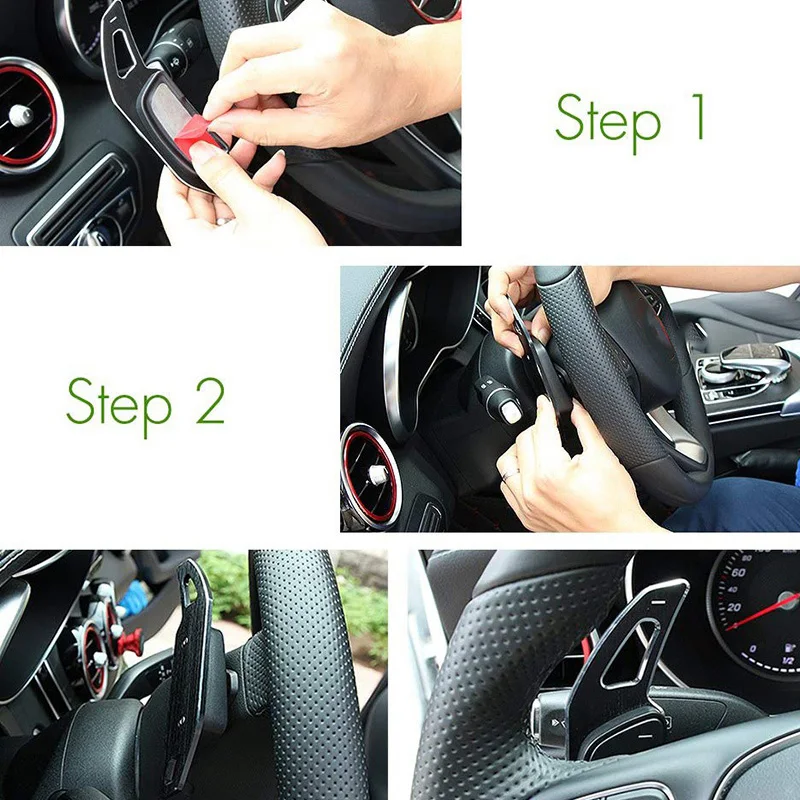 Step 1

Step 2

60
40
20
0
1/2