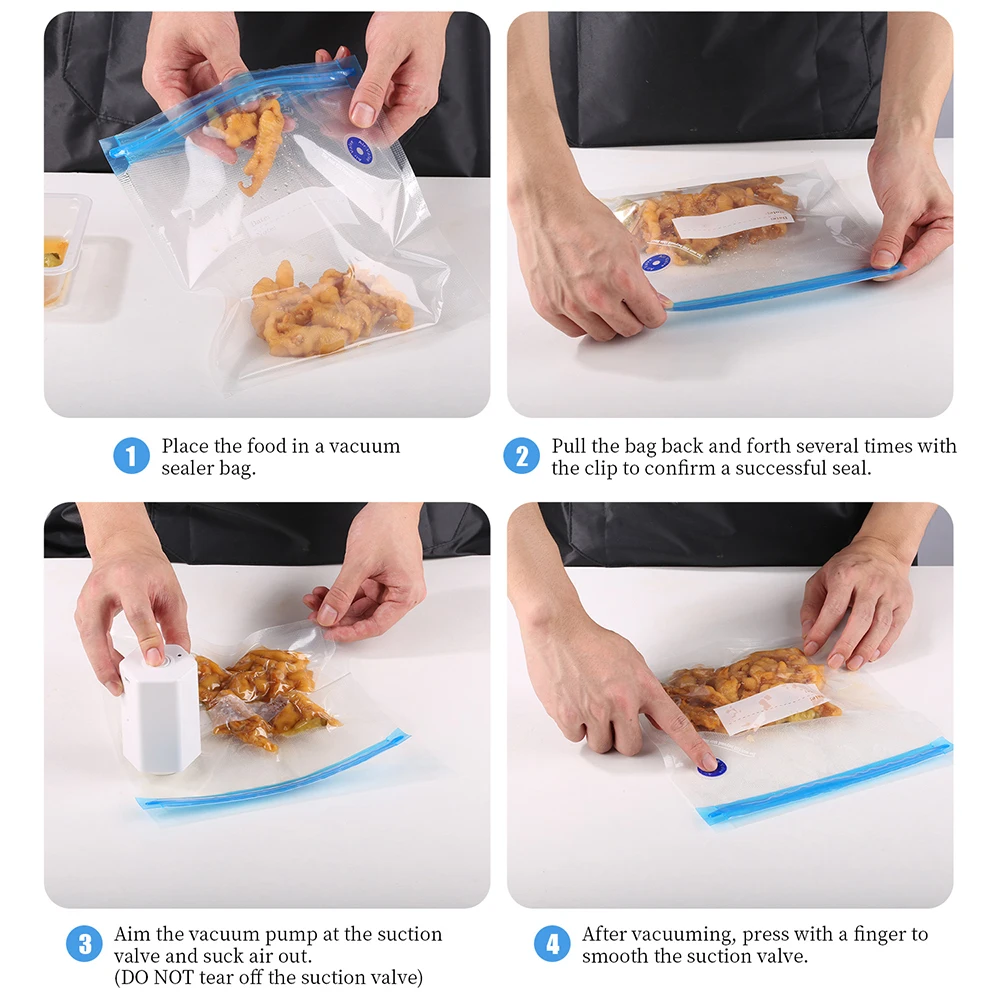 1 Place the food in a vacuum sealer bag.

2 Pull the bag back and forth several times with the clip to confirm a successful seal.

3 Aim the vacuum pump at the suction valve and suck air out. (DO NOT tear off the suction valve)

4 After vacuuming, press with a finger to smooth the suction valve.