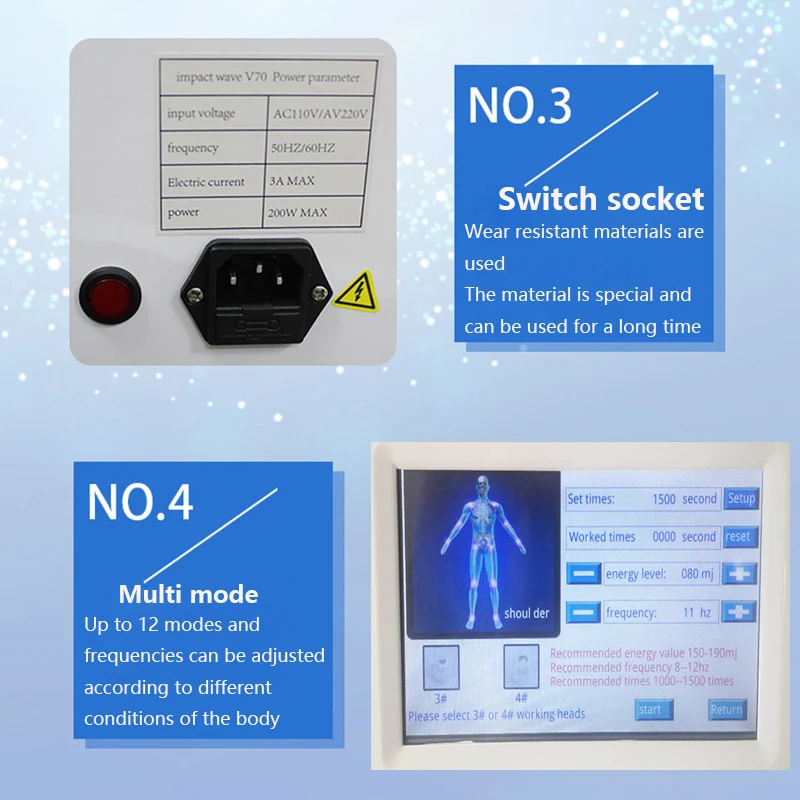 | impact wave V70 Power parameter | |
|---|---|
| input voltage | AC110V/AV220V |
| frequency | 50HZ/60HZ |
| Electric current | 3A MAX |
| power | 200W MAX |

NO.3

Switch socket

Wear resistant materials are used
The material is special and can be used for a long time

NO.4

Multi mode

Up to 12 modes and frequencies can be adjusted according to different conditions of the body

shoul der

Set times: 1500 second Setup

Worked times 0000 second reset

energy level: 080 mj

frequency: 11 hz

3#

4#

Recommended energy value 150-190mj
Recommended frequency 8--12hz
Recommended times 1000--1500 times

Please select 3# or 4# working heads

start

Return