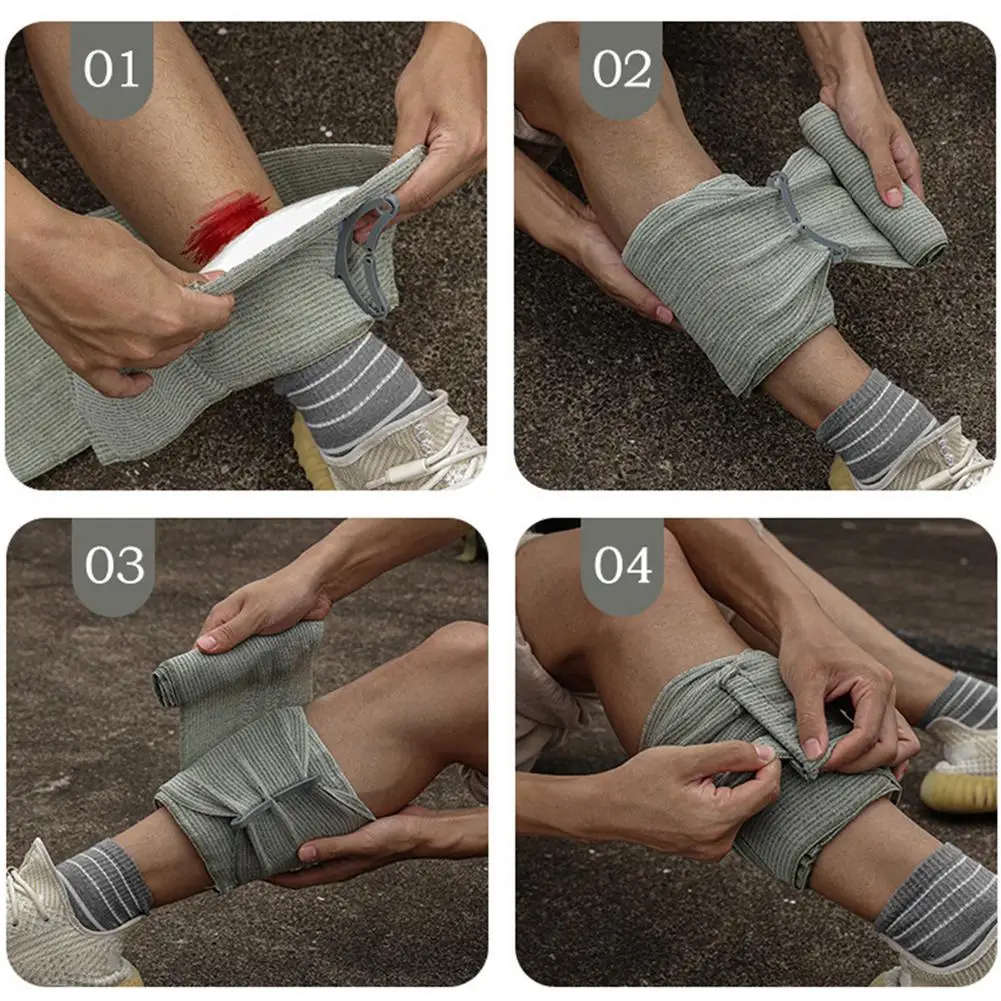 01

02

03

04