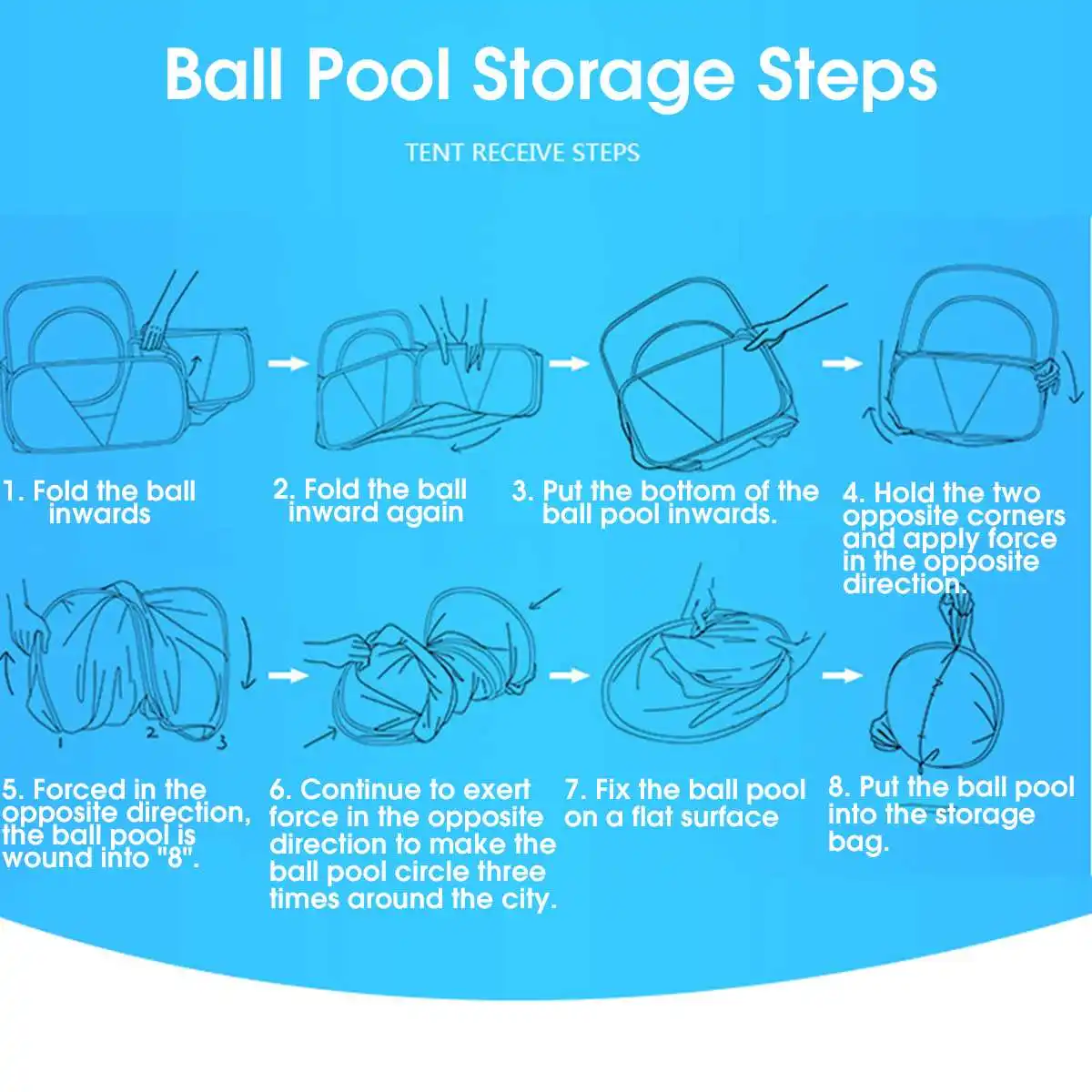 Ball Pool Storage Steps

TENT RECEIVE STEPS

1. Fold the ball inwards

2. Fold the ball inward again

3. Put the bottom of the ball pool inwards.

4. Hold the two opposite corners and apply force in the opposite direction.

1 2 3

5. Forced in the opposite direction, the ball pool is wound into "8".

6. Continue to exert force in the opposite direction to make the ball pool circle three times around the city.

7. Fix the ball pool on a flat surface

8. Put the ball pool into the storage bag.