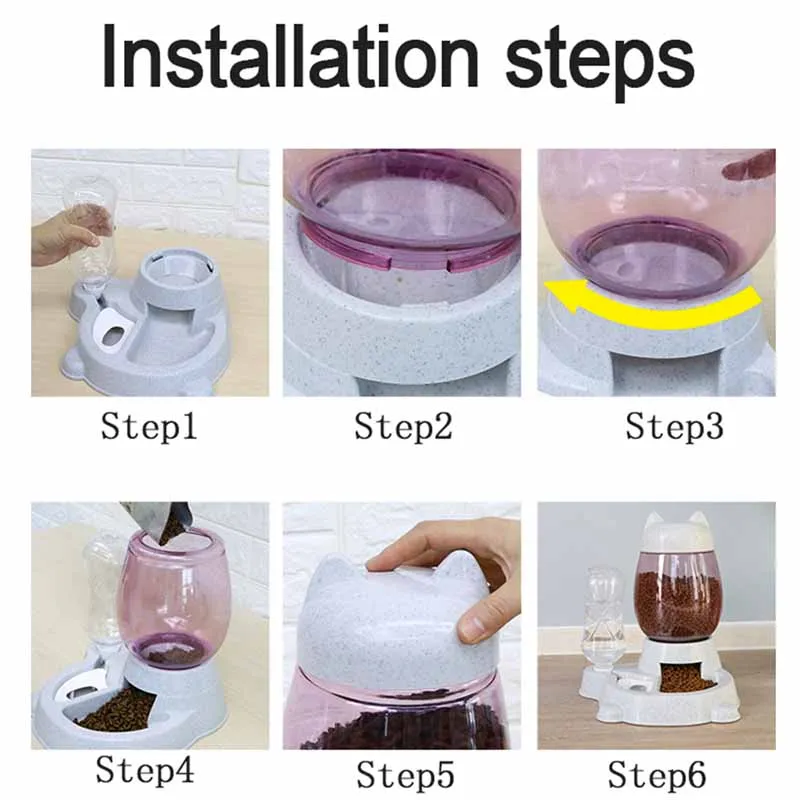 Installation steps

Step1

Step2

Step3

Step4

Step5

Step6