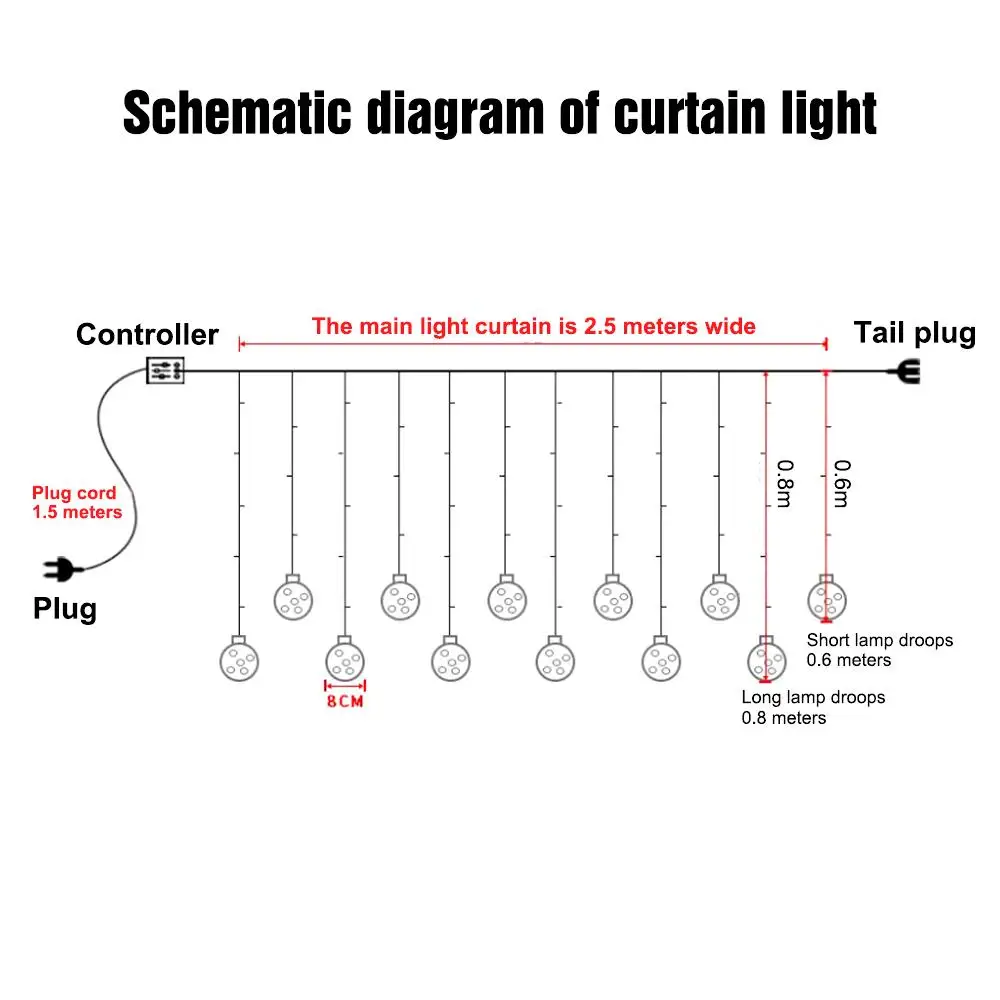 Schematic diagram of curtain light

Controller

The main light curtain is 2.5 meters wide

Tail plug

Plug cord 1.5 meters

Plug

0.8m

0.6m

8CM

Short lamp droops 0.6 meters

Long lamp droops 0.8 meters