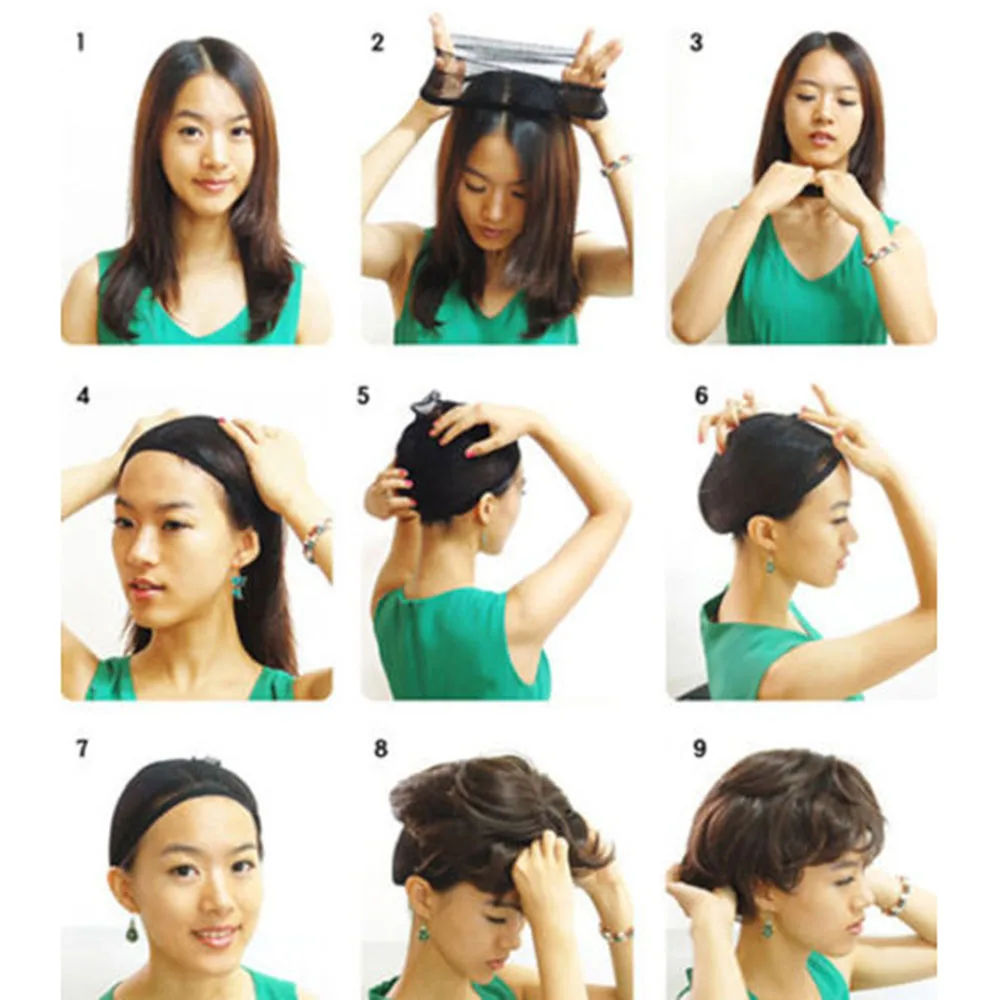 1

2

3

4

5

6

7

8

9