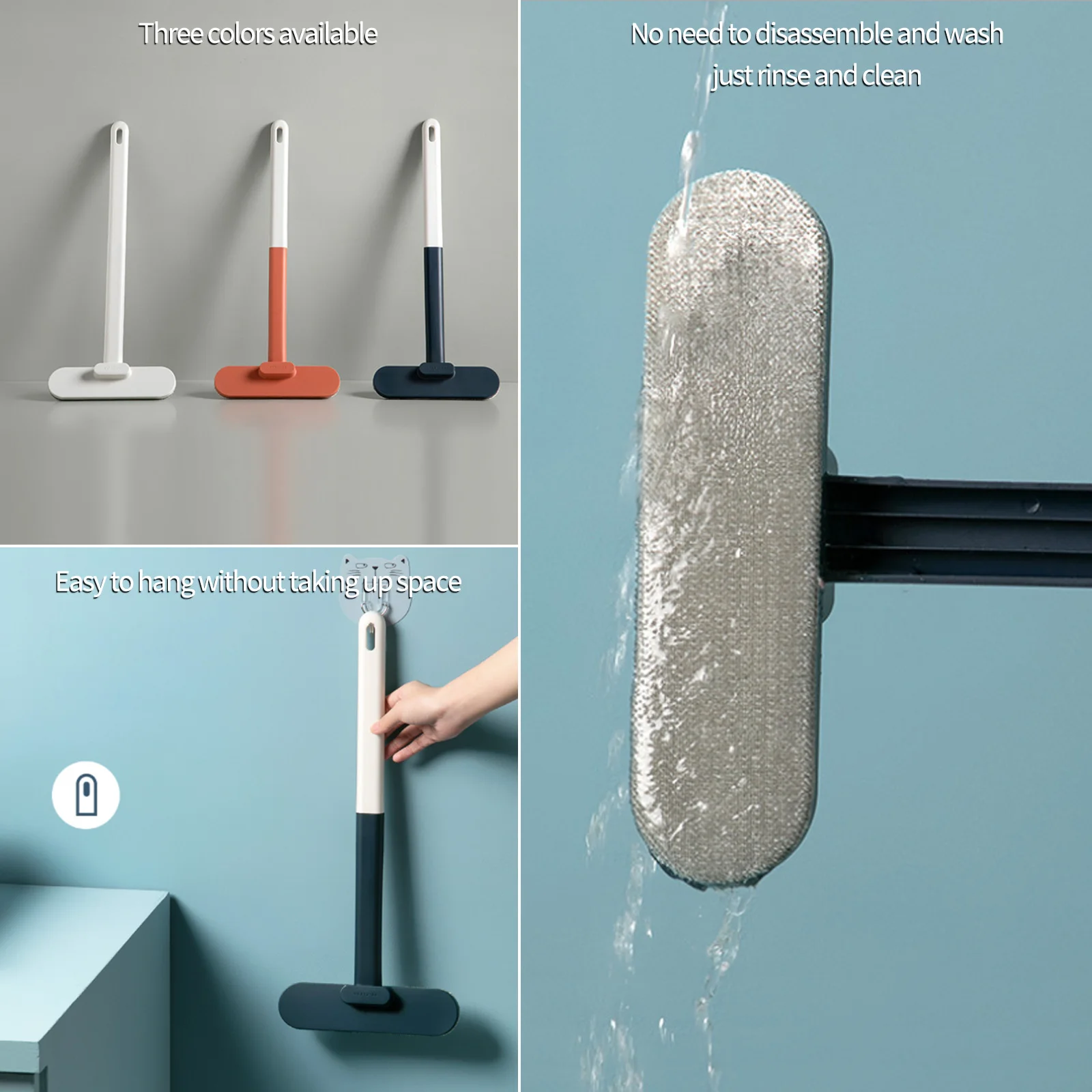 Three colors available

Easy to hang without taking up space

No need to disassemble and wash just rinse and clean