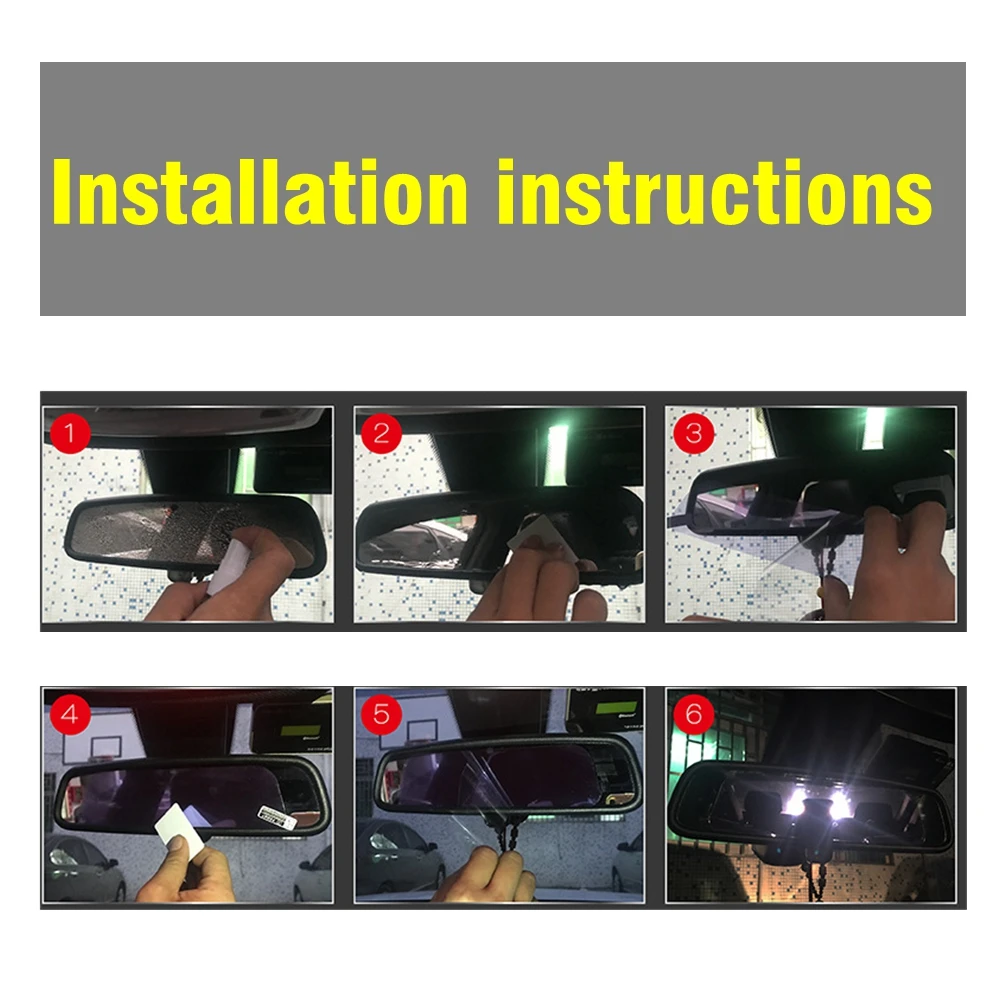 Installation instructions

1

2

3

4

5

6