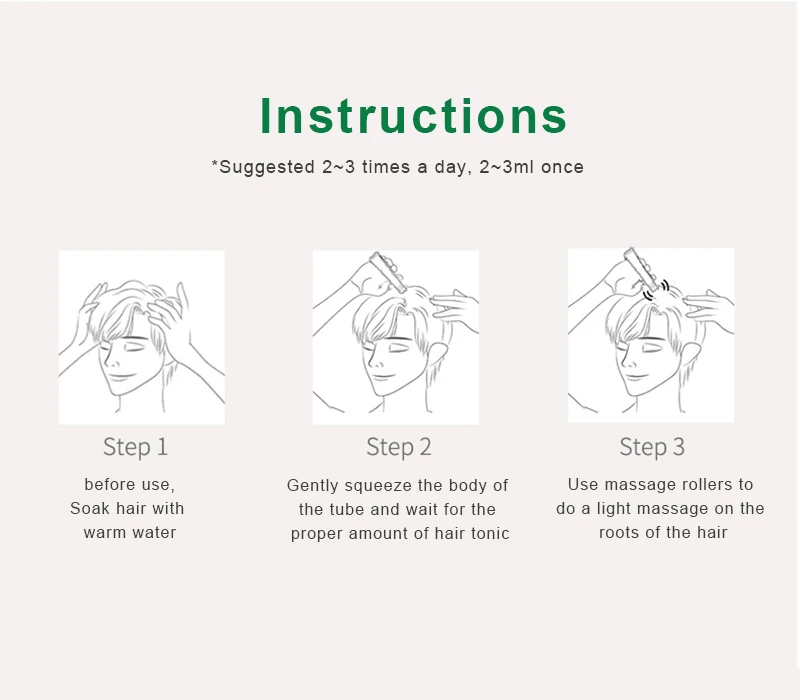 Instructions

*Suggested 2~3 times a day, 2~3ml once

Step 1

before use, Soak hair with warm water

Step 2

Gently squeeze the body of the tube and wait for the proper amount of hair tonic

Step 3

Use massage rollers to do a light massage on the roots of the hair