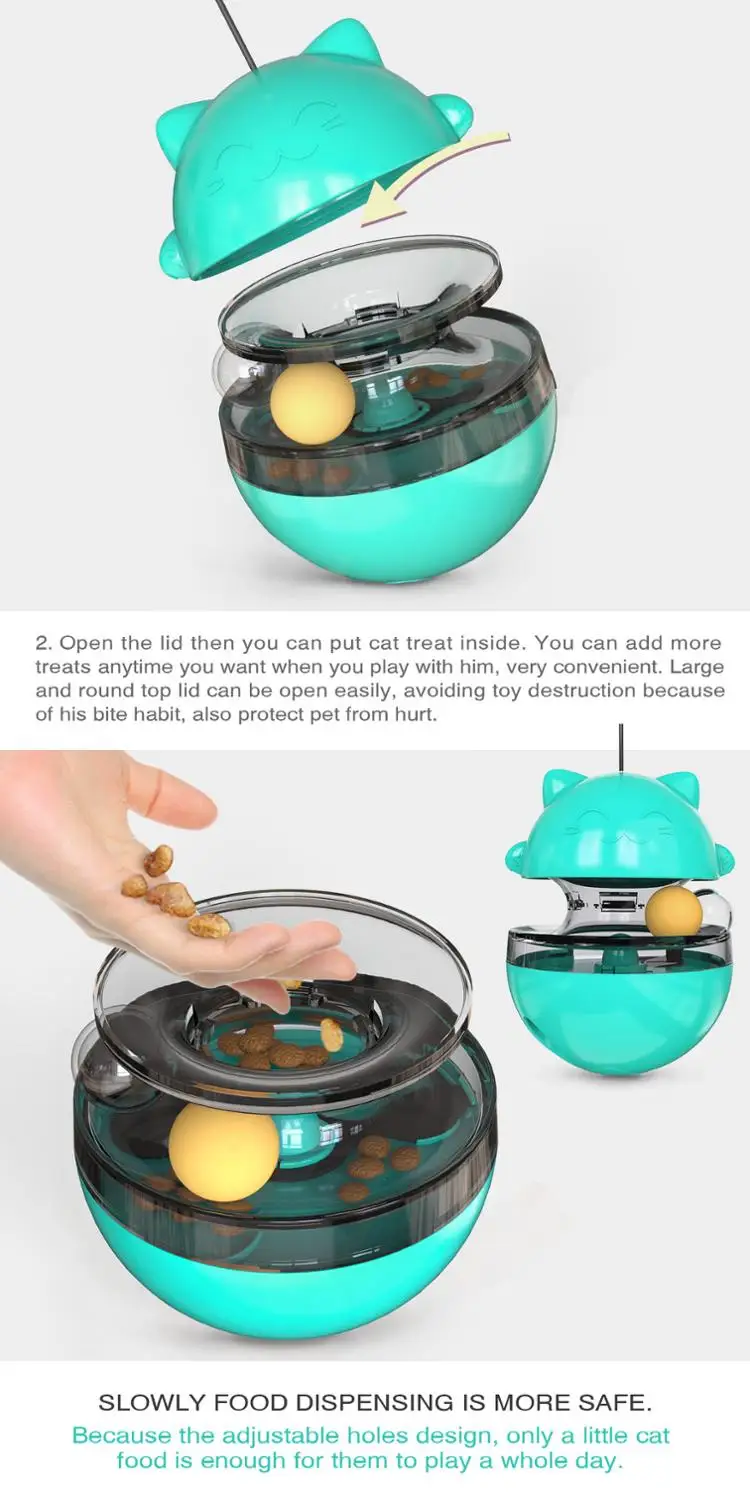 2. Open the lid then you can put cat treat inside. You can add more treats anytime you want when you play with him, very convenient. Large and round top lid can be open easily, avoiding toy destruction because of his bite habit, also protect pet from hurt.

SLOWLY FOOD DISPENSING IS MORE SAFE.

Because the adjustable holes design, only a little cat food is enough for them to play a whole day.