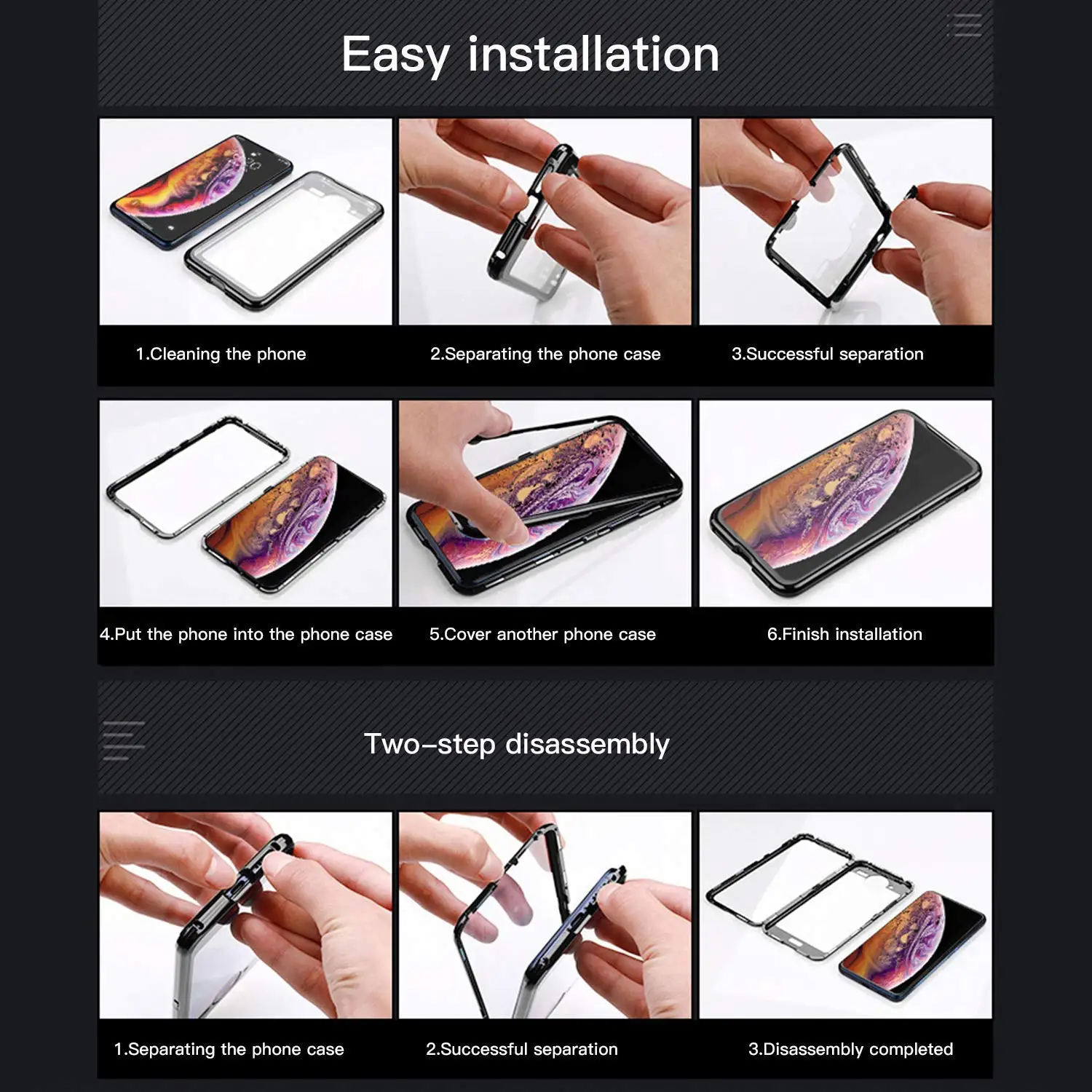 Easy installation

1.Cleaning the phone

2.Separating the phone case

3.Successful separation

4.Put the phone into the phone case

5.Cover another phone case

6.Finish installation

Two-step disassembly

1.Separating the phone case

2.Successful separation

3.Disassembly completed