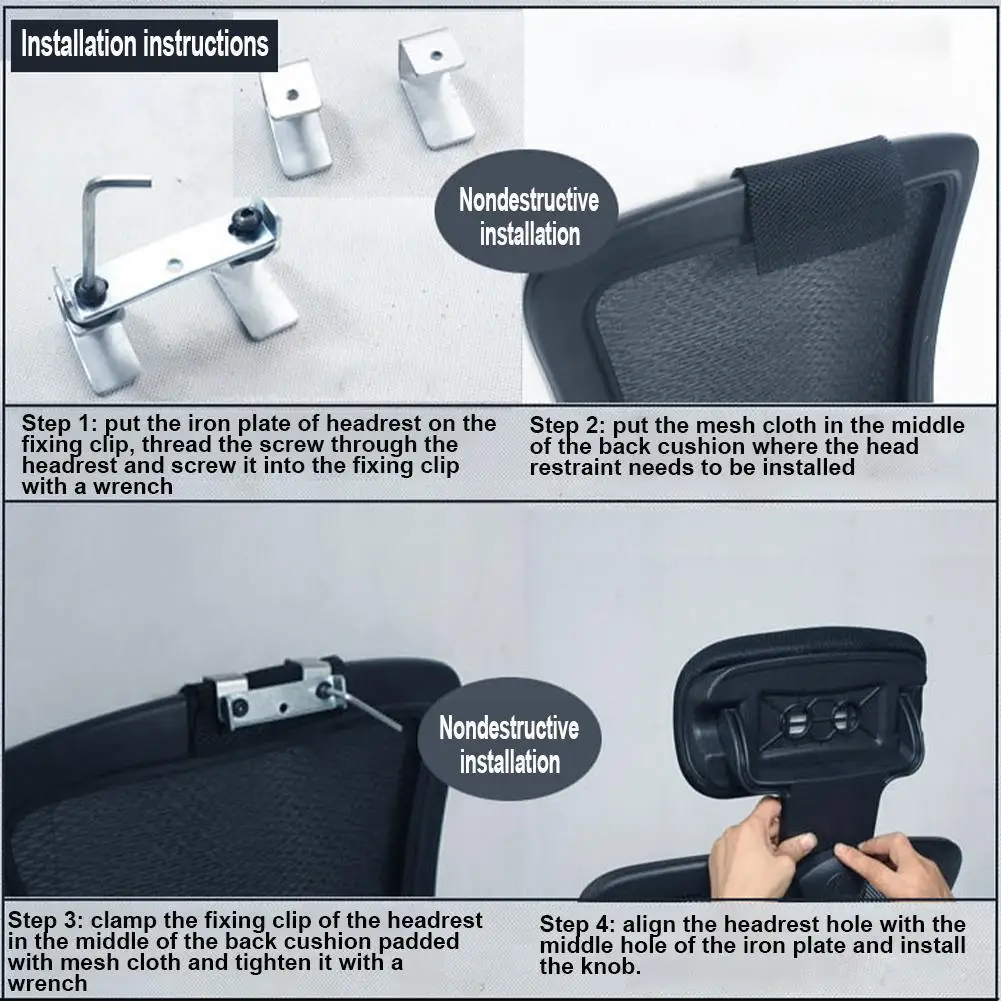 Installation instructions

Nondestructive installation

Step 1: put the iron plate of headrest on the fixing clip, thread the screw through the headrest and screw it into the fixing clip with a wrench

Step 2: put the mesh cloth in the middle of the back cushion where the head restraint needs to be installed

Nondestructive installation

Step 3: clamp the fixing clip of the headrest in the middle of the back cushion padded with mesh cloth and tighten it with a wrench

Step 4: align the headrest hole with the middle hole of the iron plate and install the knob.