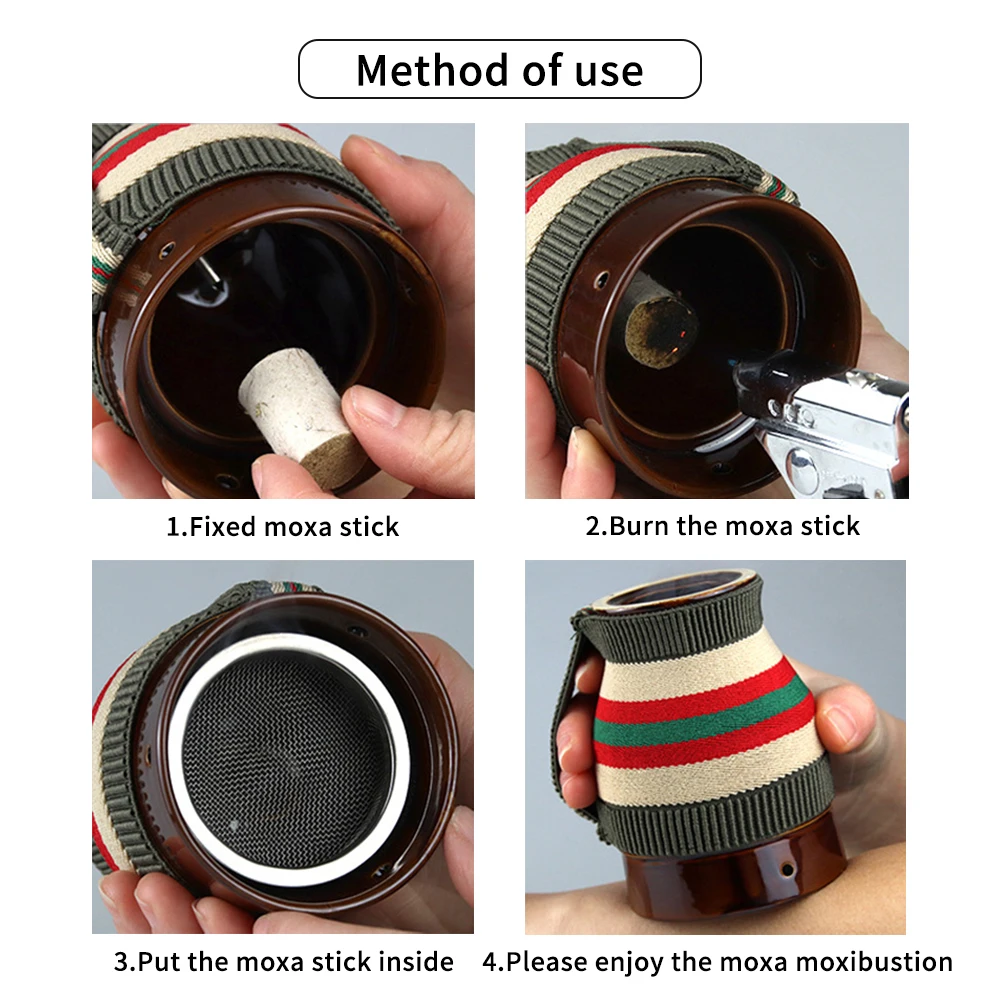 Method of use

1.Fixed moxa stick

2.Burn the moxa stick

3.Put the moxa stick inside

4.Please enjoy the moxa moxibustion