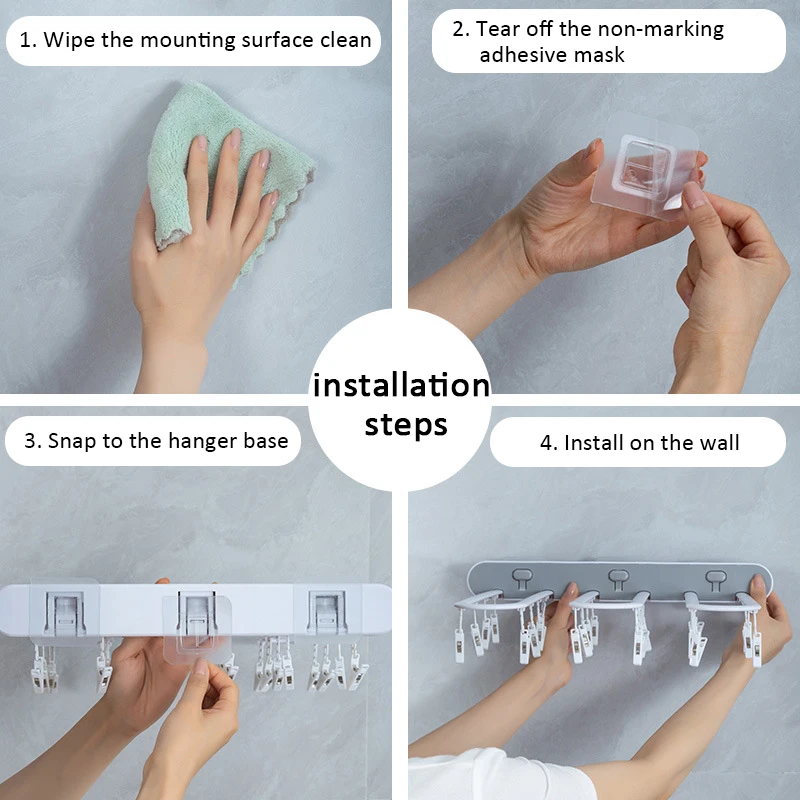 1. Wipe the mounting surface clean

2. Tear off the non-marking adhesive mask

installation steps

3. Snap to the hanger base

4. Install on the wall