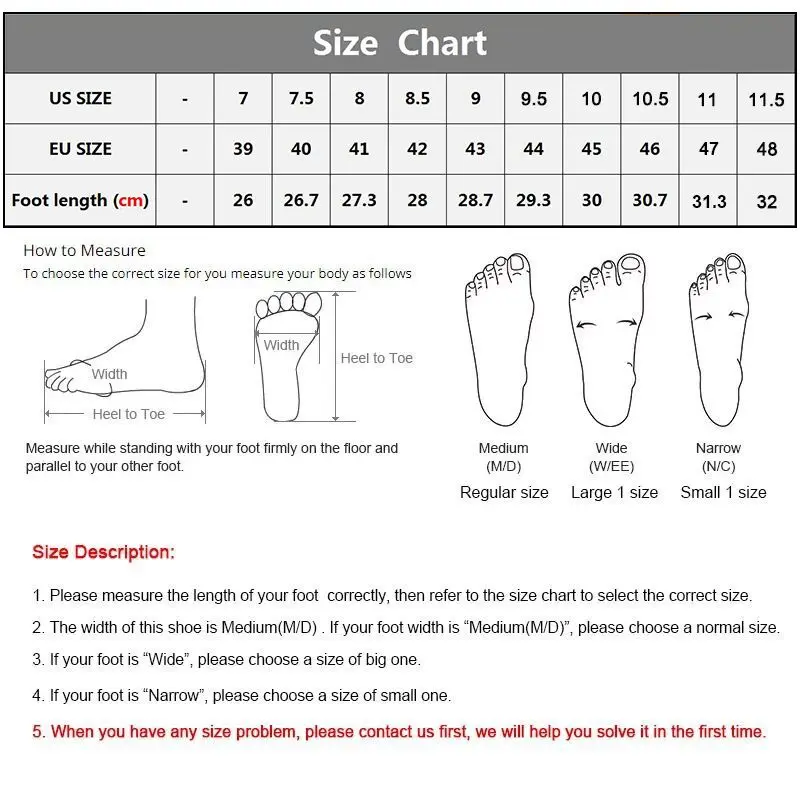 Size Chart

| US SIZE | - | 7 | 7.5 | 8 | 8.5 | 9 | 9.5 | 10 | 10.5 | 11 | 11.5 |
|---|---|---|---|---|---|---|---|---|---|---|---|
| EU SIZE | - | 39 | 40 | 41 | 42 | 43 | 44 | 45 | 46 | 47 | 48 |
| Foot length (cm) | - | 26 | 26.7 | 27.3 | 28 | 28.7 | 29.3 | 30 | 30.7 | 31.3 | 32 |

How to Measure
To choose the correct size for you measure your body as follows

Width
Heel to Toe
Width
Heel to Toe

Measure while standing with your foot firmly on the floor and parallel to your other foot.

Medium (M/D)
Regular size
Wide (W/EE)
Large 1 size
Narrow (N/C)
Small 1 size

Size Description:

1. Please measure the length of your foot correctly, then refer to the size chart to select the correct size.

2. The width of this shoe is Medium(M/D) . If your foot width is “Medium(M/D)”, please choose a normal size.

3. If your foot is “Wide”, please choose a size of big one.

4. If your foot is “Narrow”, please choose a size of small one.

5. When you have any size problem, please contact us first, we will help you solve it in the first time.