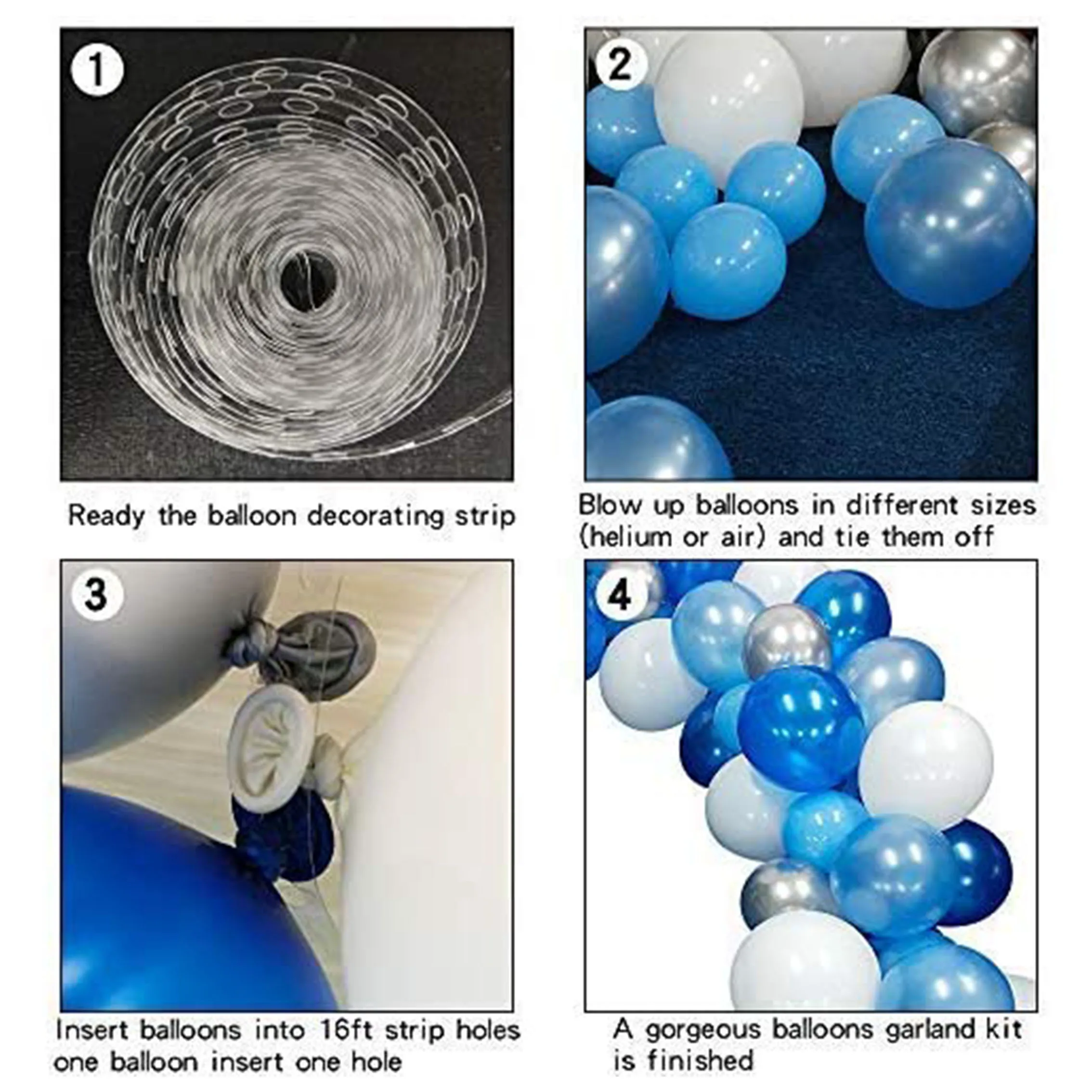 1

Ready the balloon decorating strip

2

Blow up balloons in different sizes (helium or air) and tie them off

3

Insert balloons into 16ft strip holes one balloon insert one hole

4

A gorgeous balloons garland kit is finished