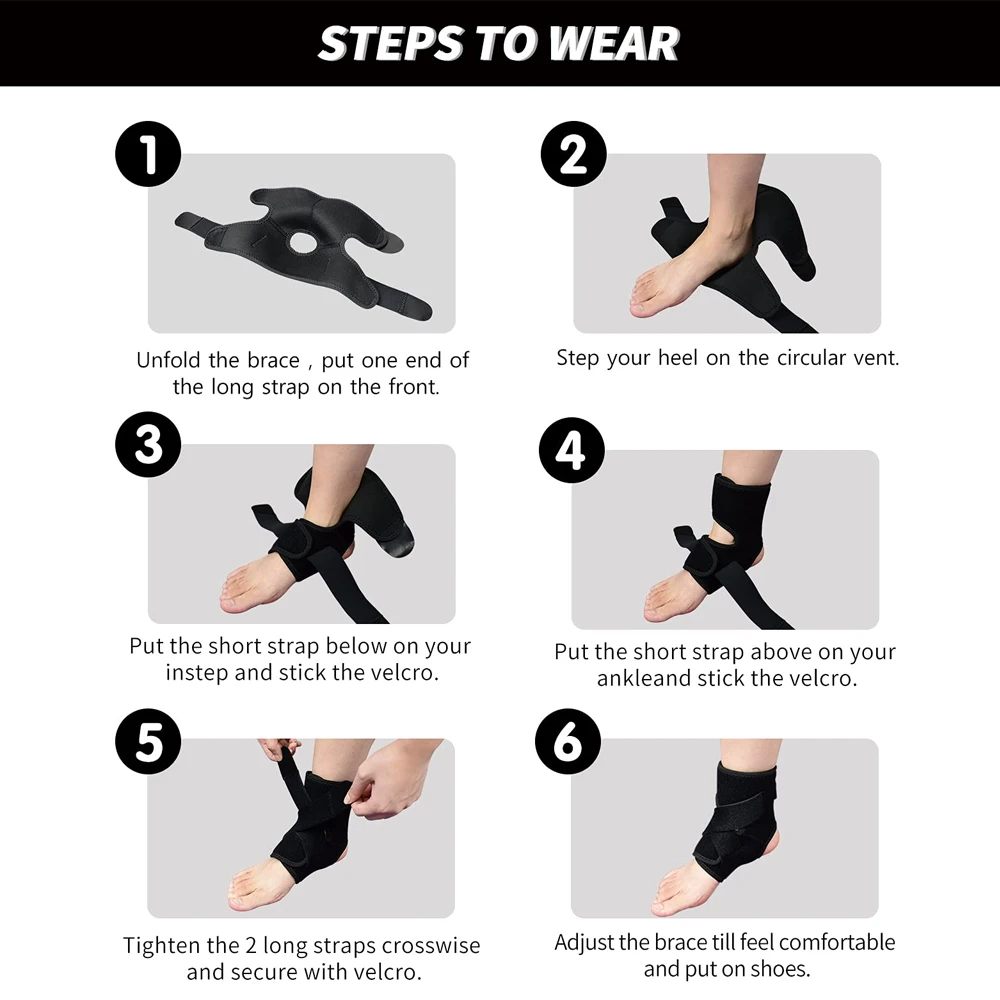 STEPS TO WEAR

1

Unfold the brace , put one end of the long strap on the front.

2

Step your heel on the circular vent.

3

Put the short strap below on your instep and stick the velcro.

4

Put the short strap above on your ankleand stick the velcro.

5

Tighten the 2 long straps crosswise and secure with velcro.

6

Adjust the brace till feel comfortable and put on shoes.