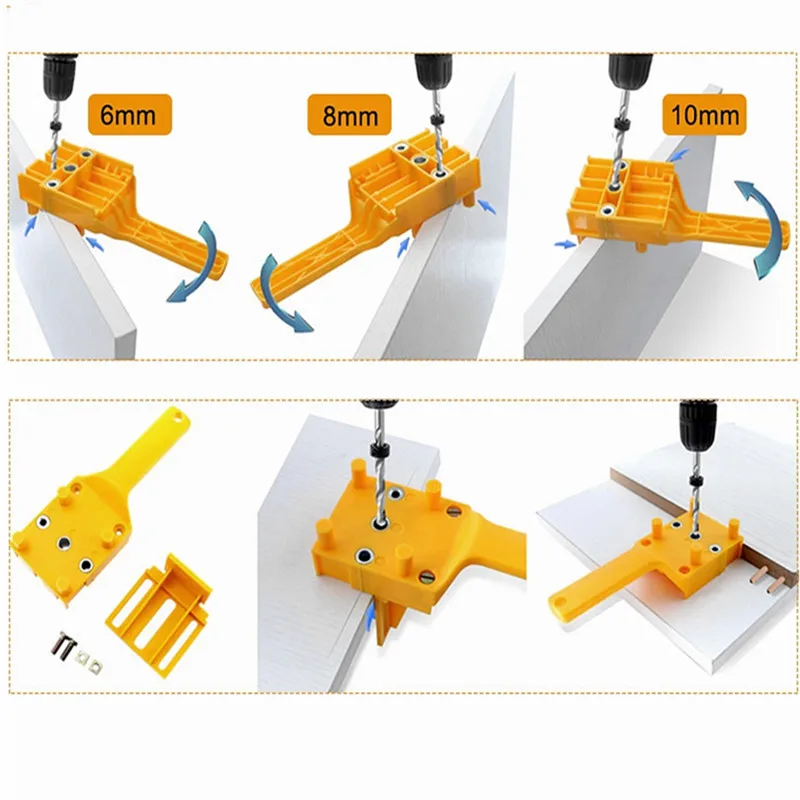 6mm

8mm

10mm