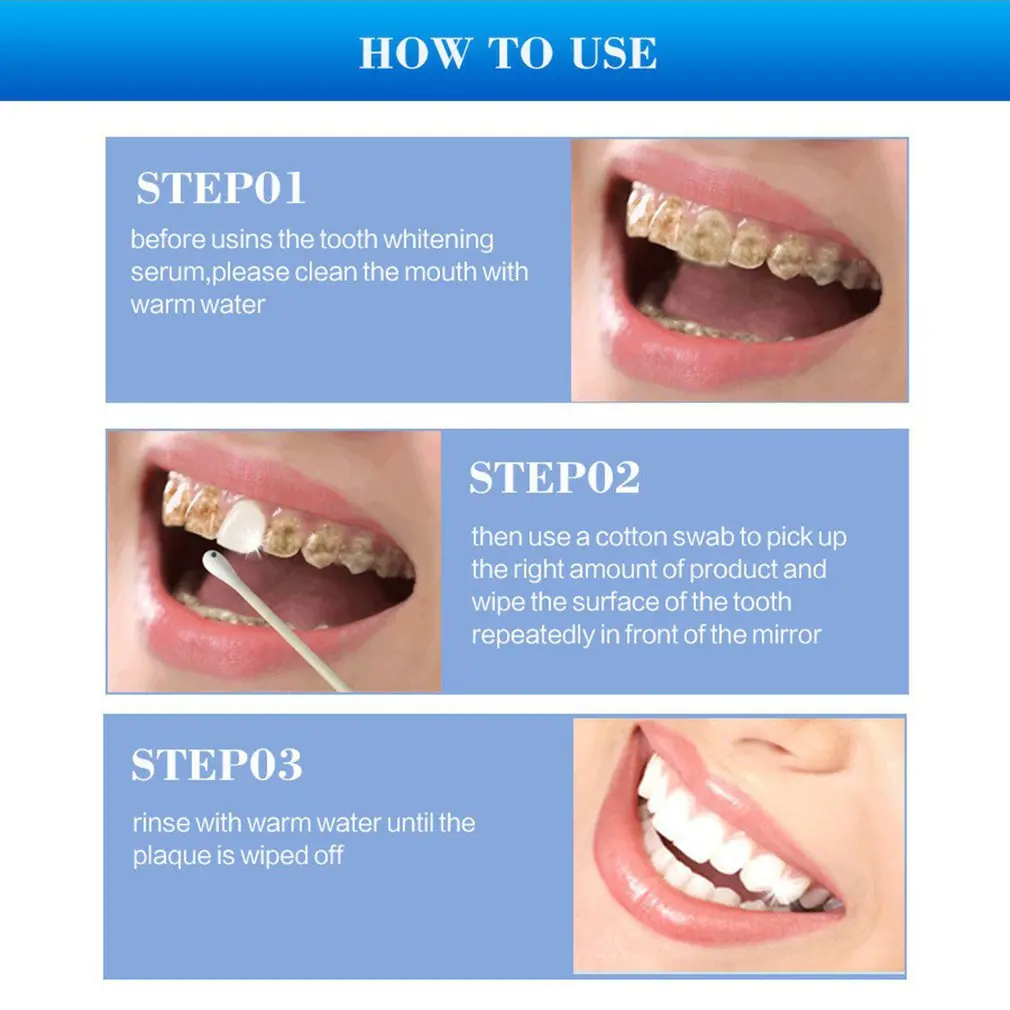 HOW TO USE

STEP01
before usins the tooth whitening serum,please clean the mouth with warm water

STEP02
then use a cotton swab to pick up the right amount of product and wipe the surface of the tooth repeatedly in front of the mirror

STEP03
rinse with warm water until the plaque is wiped off