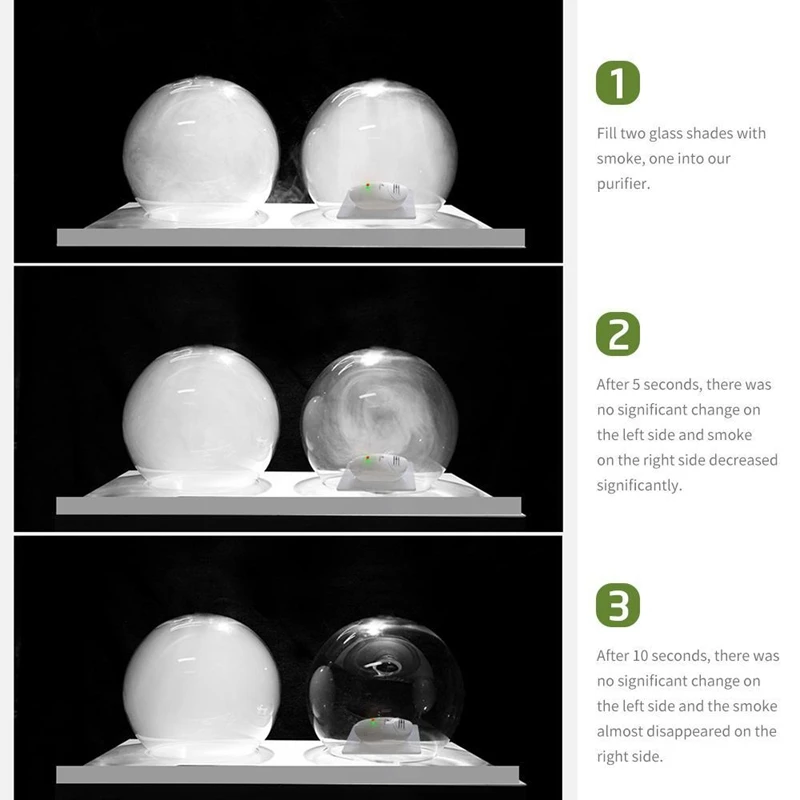 1

Fill two glass shades with smoke, one into our purifier.

2

After 5 seconds, there was no significant change on the left side and smoke on the right side decreased significantly.

3

After 10 seconds, there was no significant change on the left side and the smoke almost disappeared on the right side.