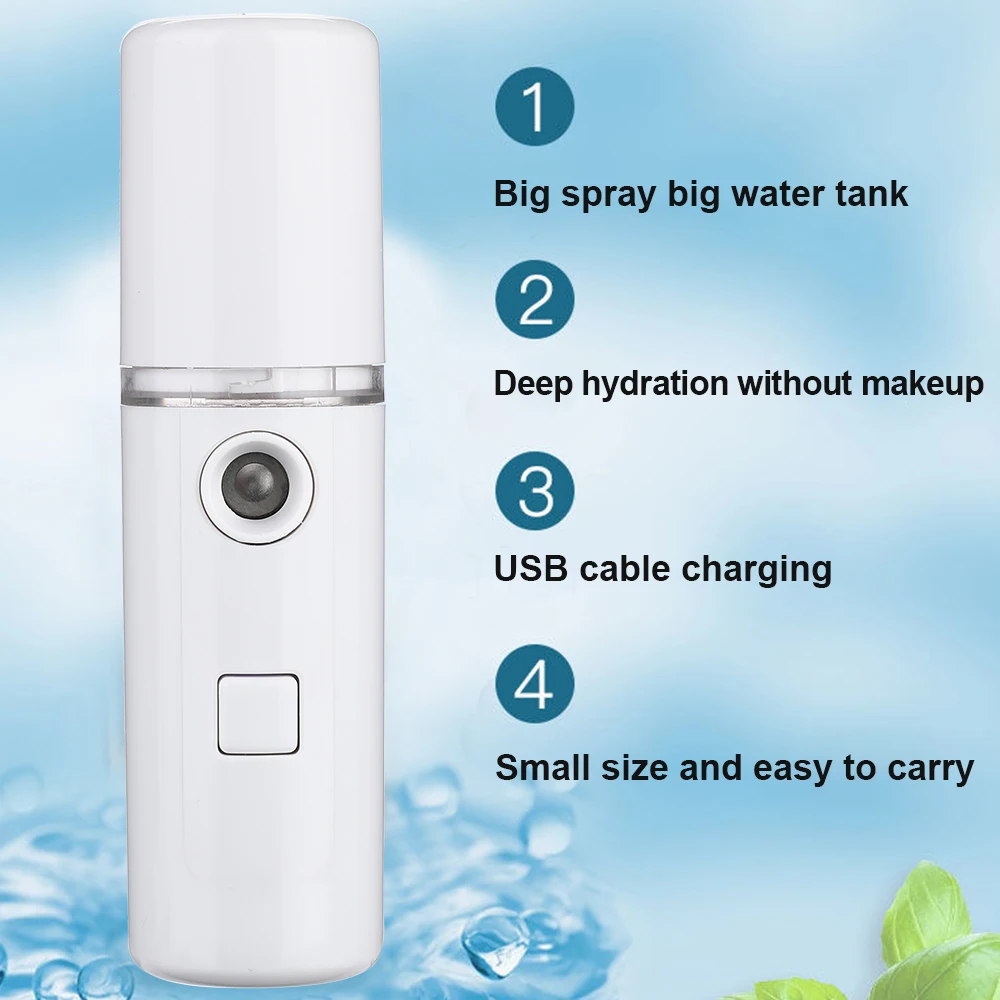 1

Big spray big water tank

2

Deep hydration without makeup

3

USB cable charging

4

Small size and easy to carry