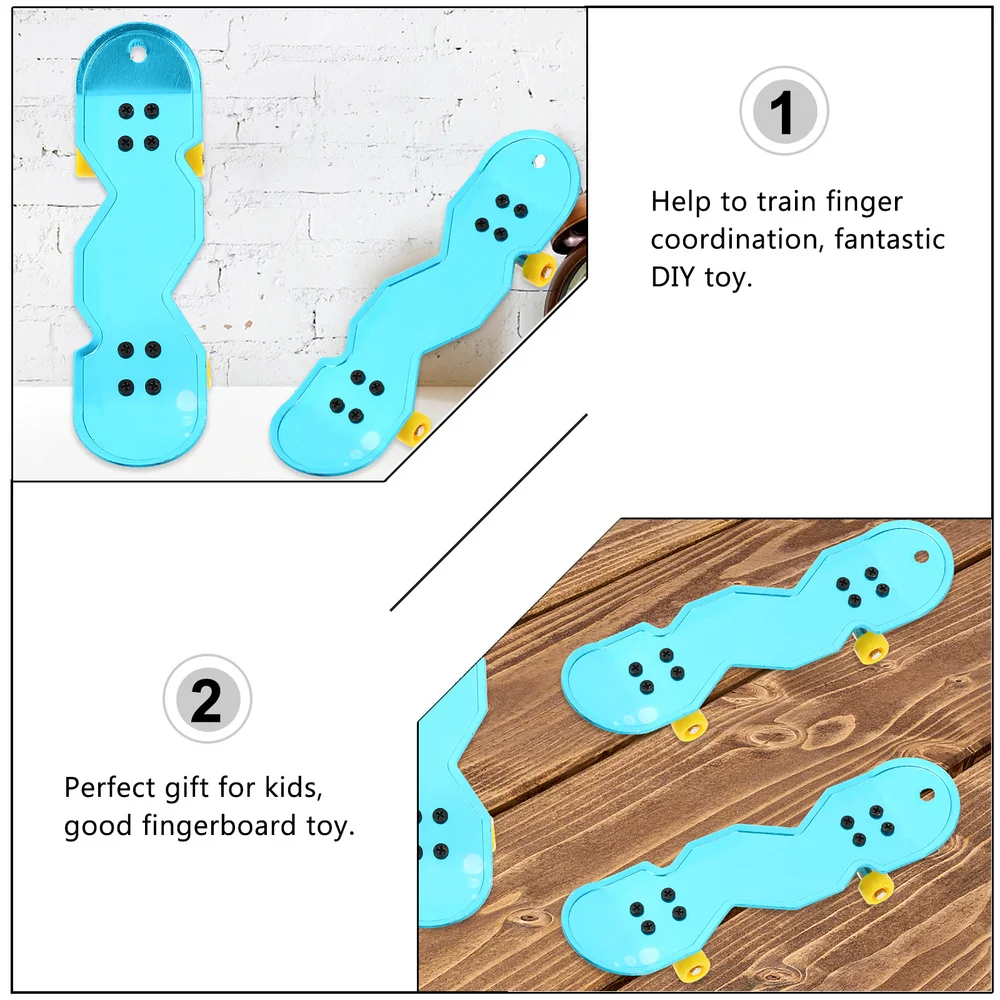 1

Help to train finger coordination, fantastic DIY toy.

2

Perfect gift for kids, good fingerboard toy.