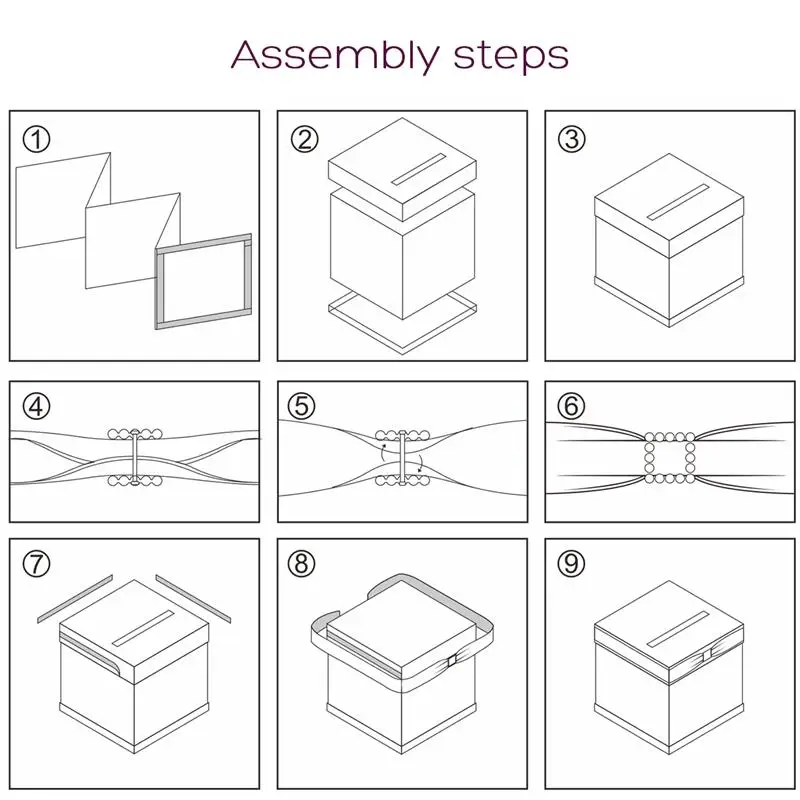 Assembly steps

①

②

③

④

⑤

⑥

⑦

⑧

⑨