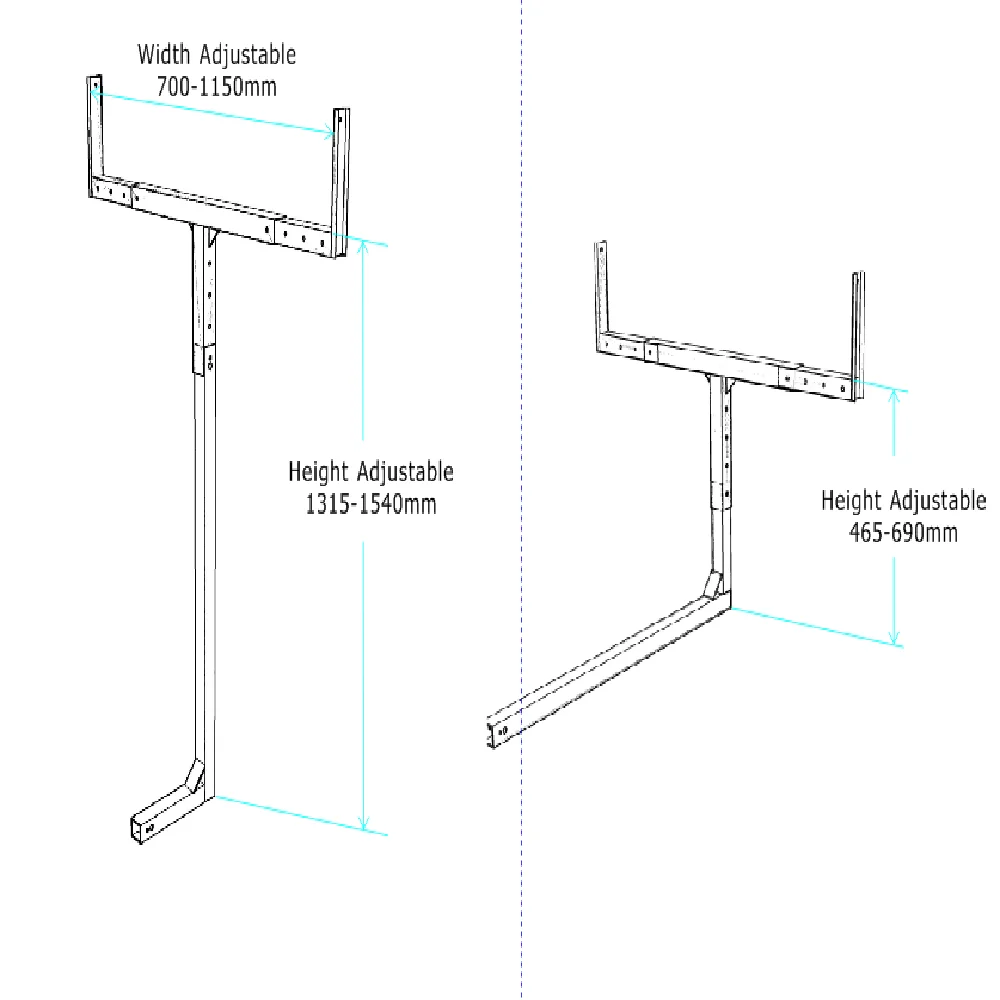 Width Adjustable
700-1150mm

Height Adjustable
1315-1540mm

Height Adjustable
465-690mm