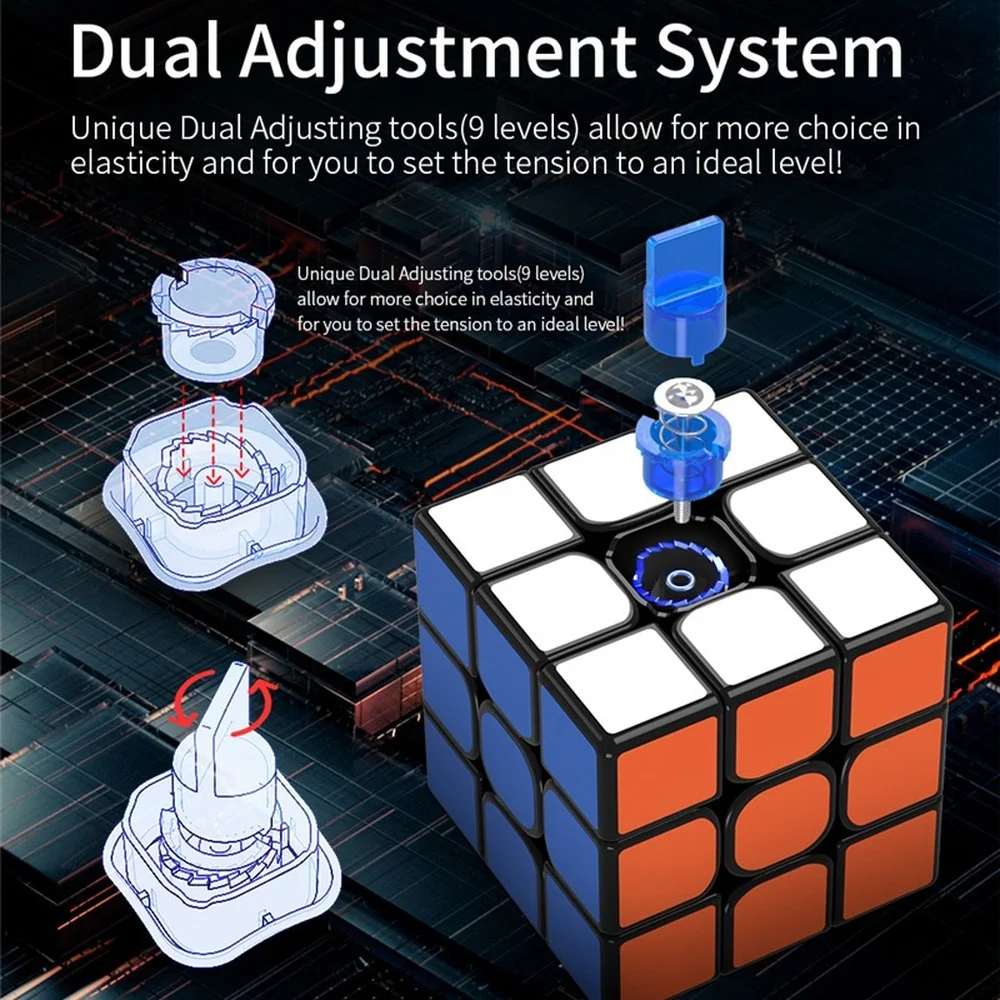 Dual Adjustment System

Unique Dual Adjusting tools(9 levels) allow for more choice in elasticity and for you to set the tension to an ideal level!

Unique Dual Adjusting tools(9 levels) allow for more choice in elasticity and for you to set the tension to an ideal level!