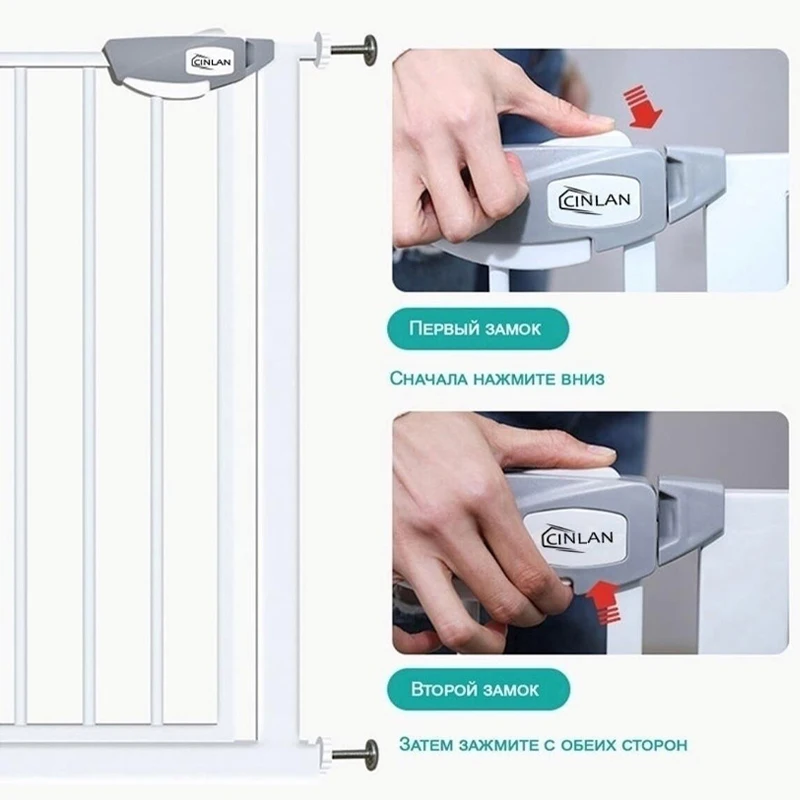 CINLAN

CINLAN

Первый замок

Сначала нажмите вниз

CINLAN

Второй замок

Затем зажмите с обеих сторон