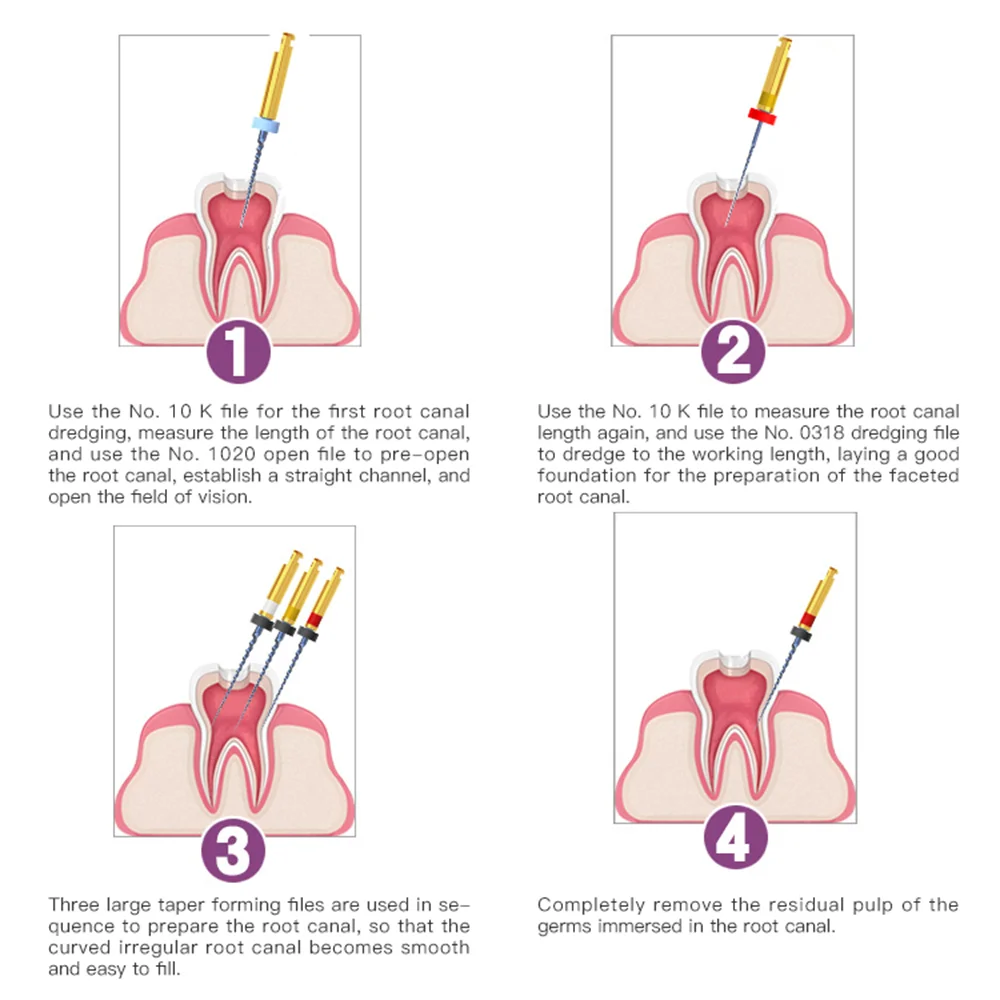 1

Use the No. 10 K file for the first root canal dredging, measure the length of the root canal, and use the No. 1020 open file to pre-open the root canal, establish a straight channel, and open the field of vision.

2

Use the No. 10 K file to measure the root canal length again, and use the No. 0318 dredging file to dredge to the working length, laying a good foundation for the preparation of the faceted root canal.

3

Three large taper forming files are used in sequence to prepare the root canal, so that the curved irregular root canal becomes smooth and easy to fill.

4

Completely remove the residual pulp of the germs immersed in the root canal.