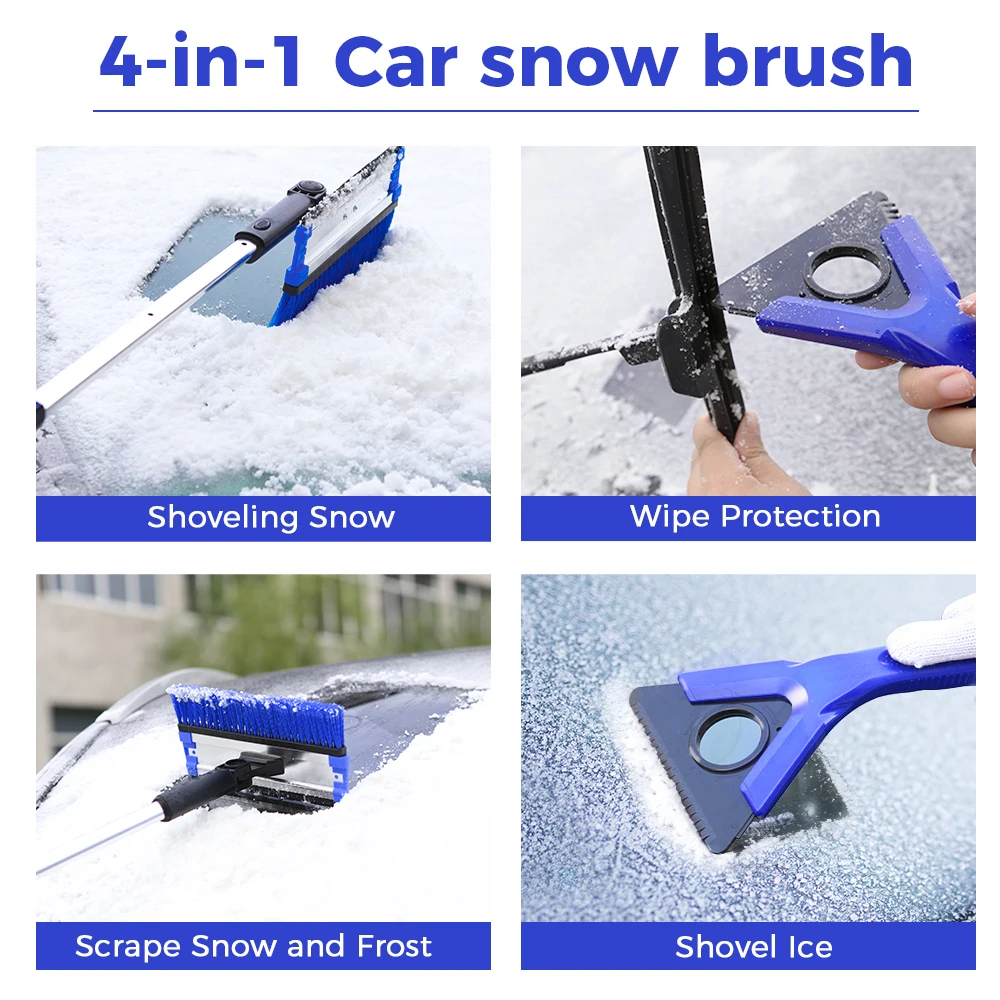 4-in-1 Car snow brush

Shoveling Snow

Wipe Protection

Scrape Snow and Frost

Shovel Ice