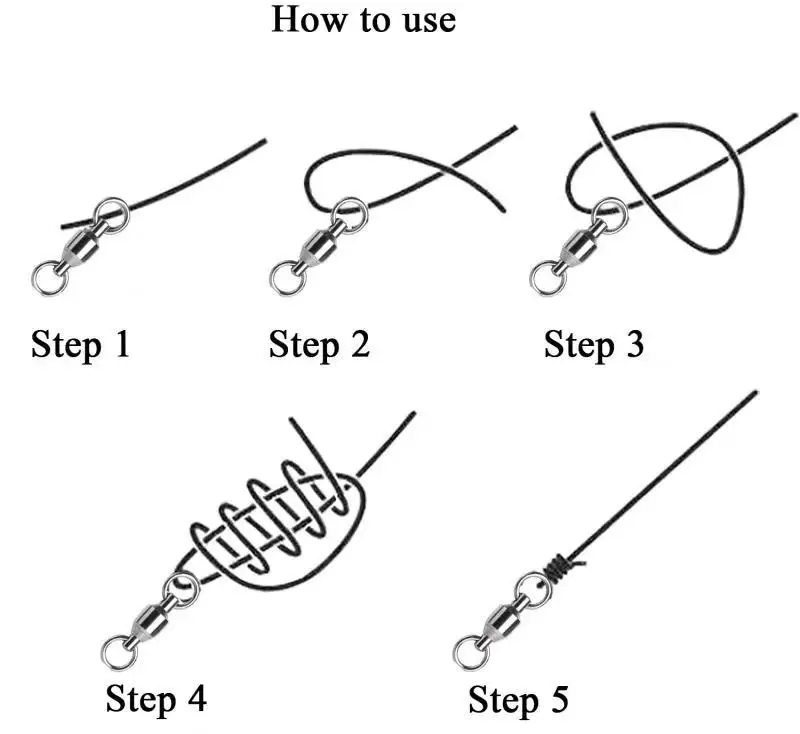 How to use

Step 1

Step 2

Step 3

Step 4

Step 5