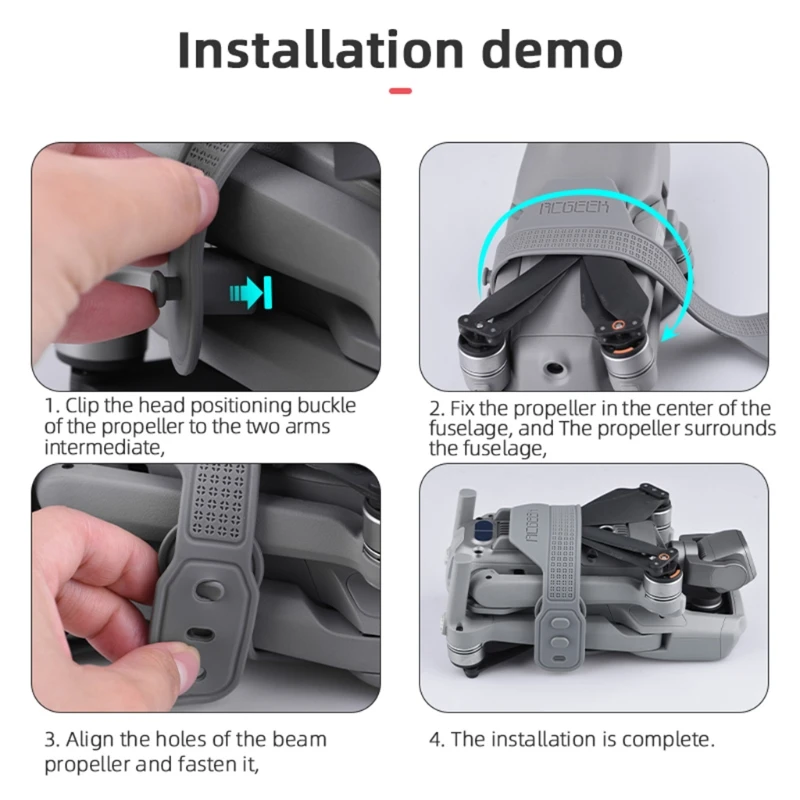 Installation demo

RCGEEK

1. Clip the head positioning buckle of the propeller to the two arms intermediate,

2. Fix the propeller in the center of the fuselage, and The propeller surrounds the fuselage,

RCGEEK

3. Align the holes of the beam propeller and fasten it,

4. The installation is complete.