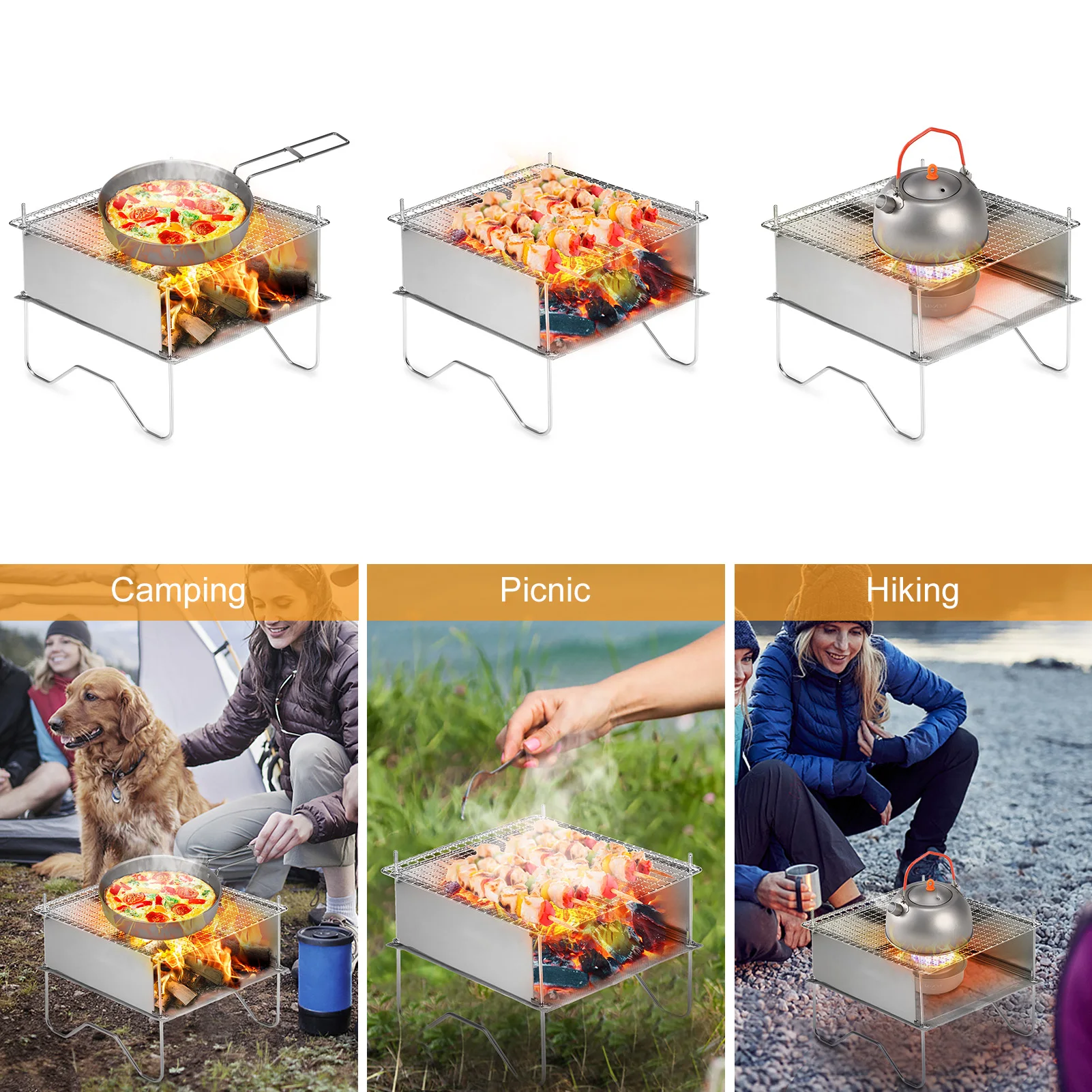 Camping

Picnic

Hiking