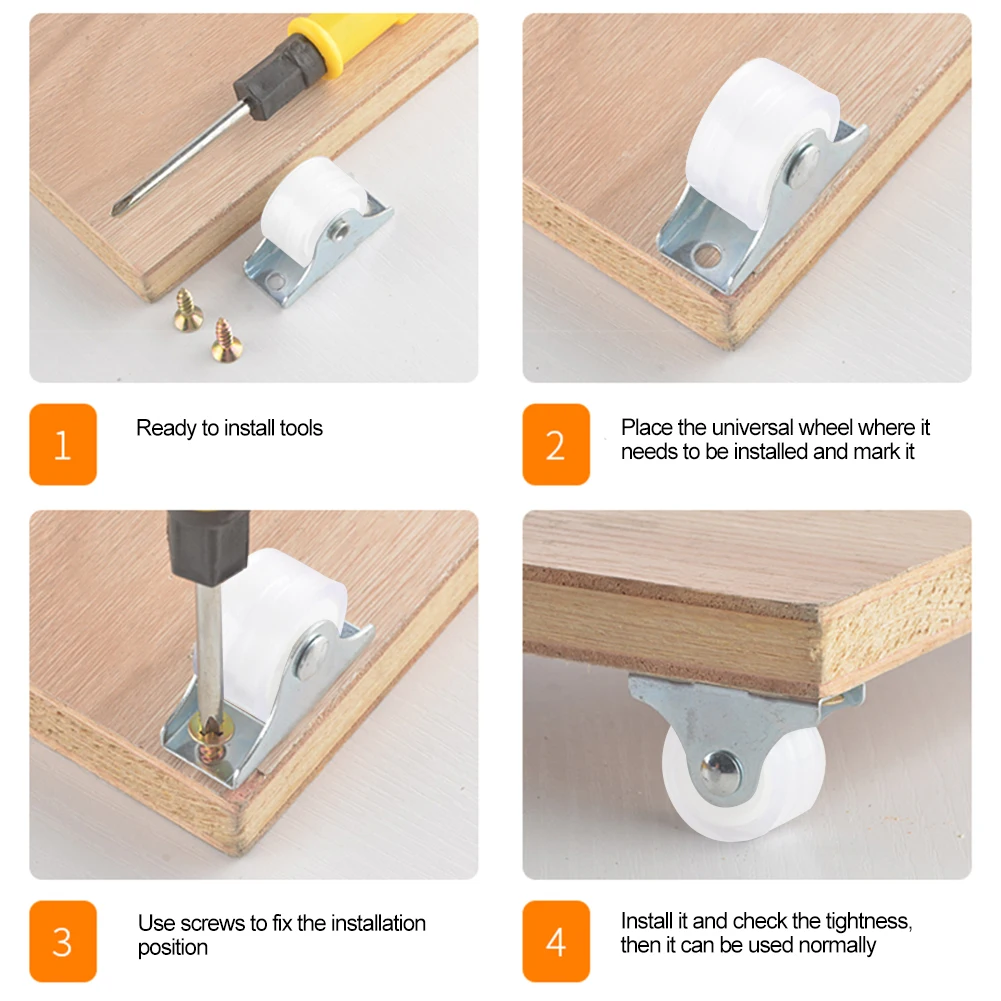 1

Ready to install tools

2

Place the universal wheel where it needs to be installed and mark it

3

Use screws to fix the installation position

4

Install it and check the tightness, then it can be used normally