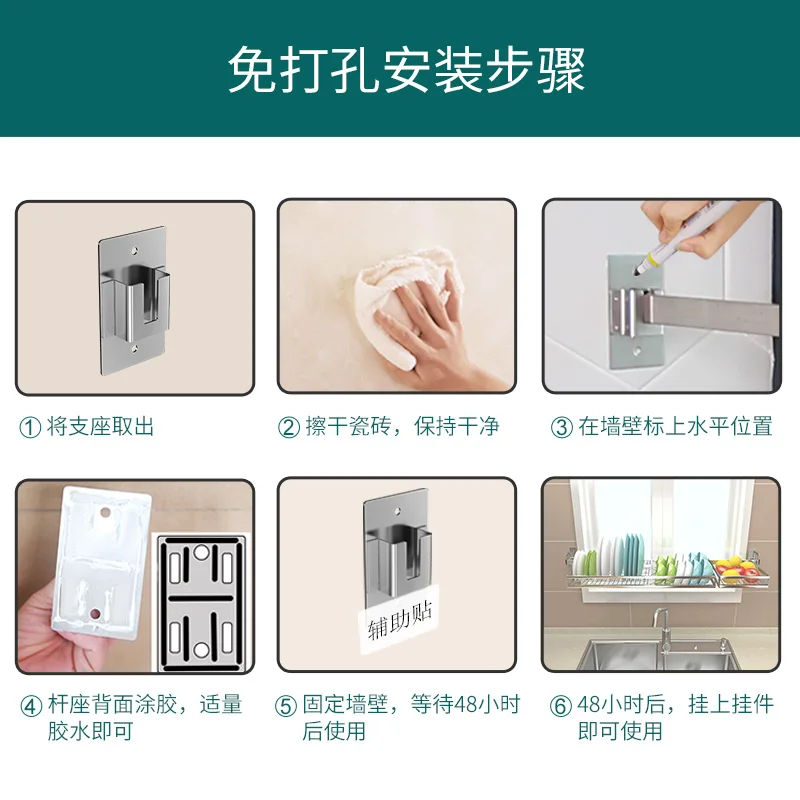 免打孔安装步骤

① 将支座取出

② 擦干瓷砖，保持干净

③ 在墙壁标上水平位置

④ 杆座背面涂胶，适量胶水即可

辅助贴

⑤ 固定墙壁，等待48小时后使用

⑥ 48小时后，挂上挂件即可使用